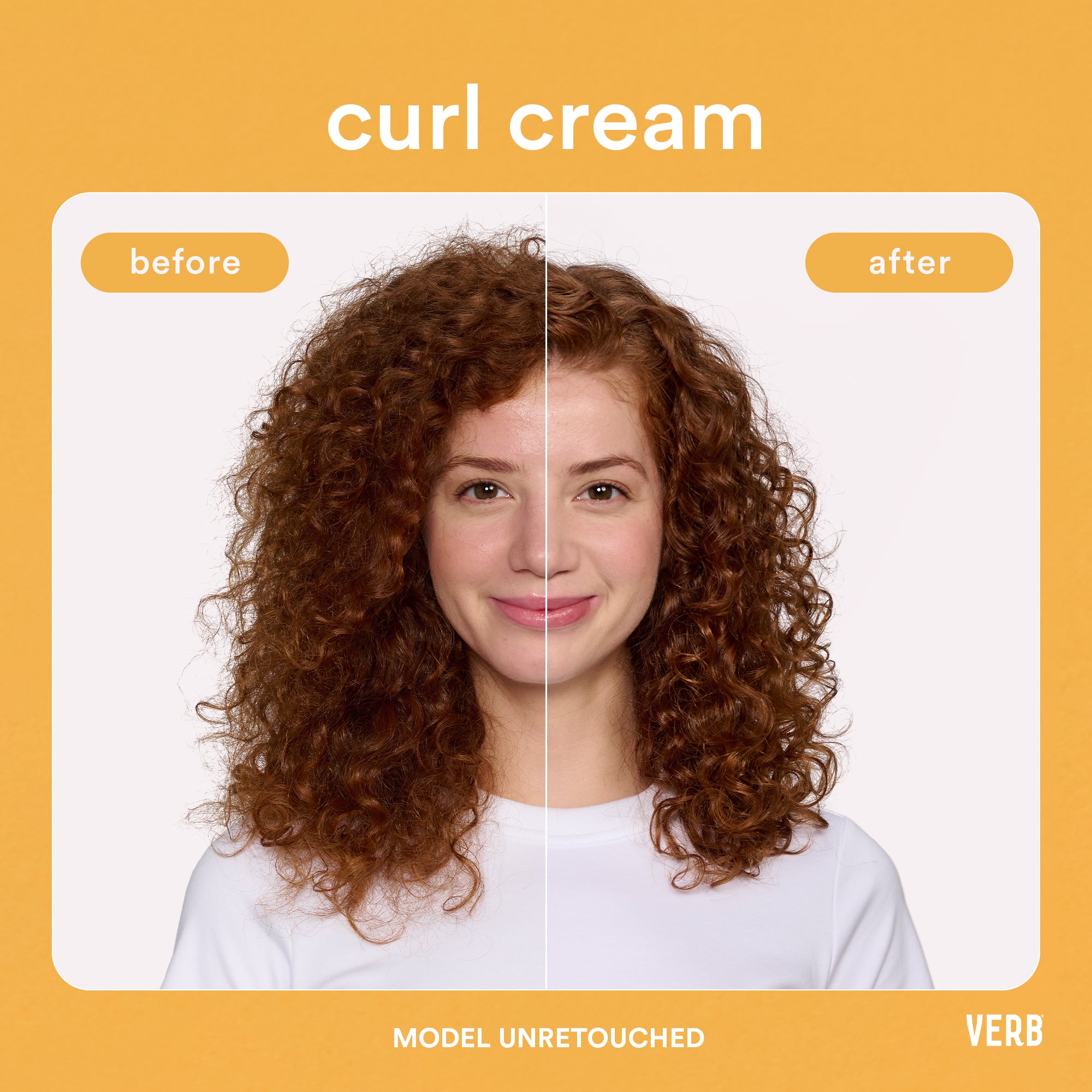 curl cream

before

after

MODEL UNRETOUCHED

VERB