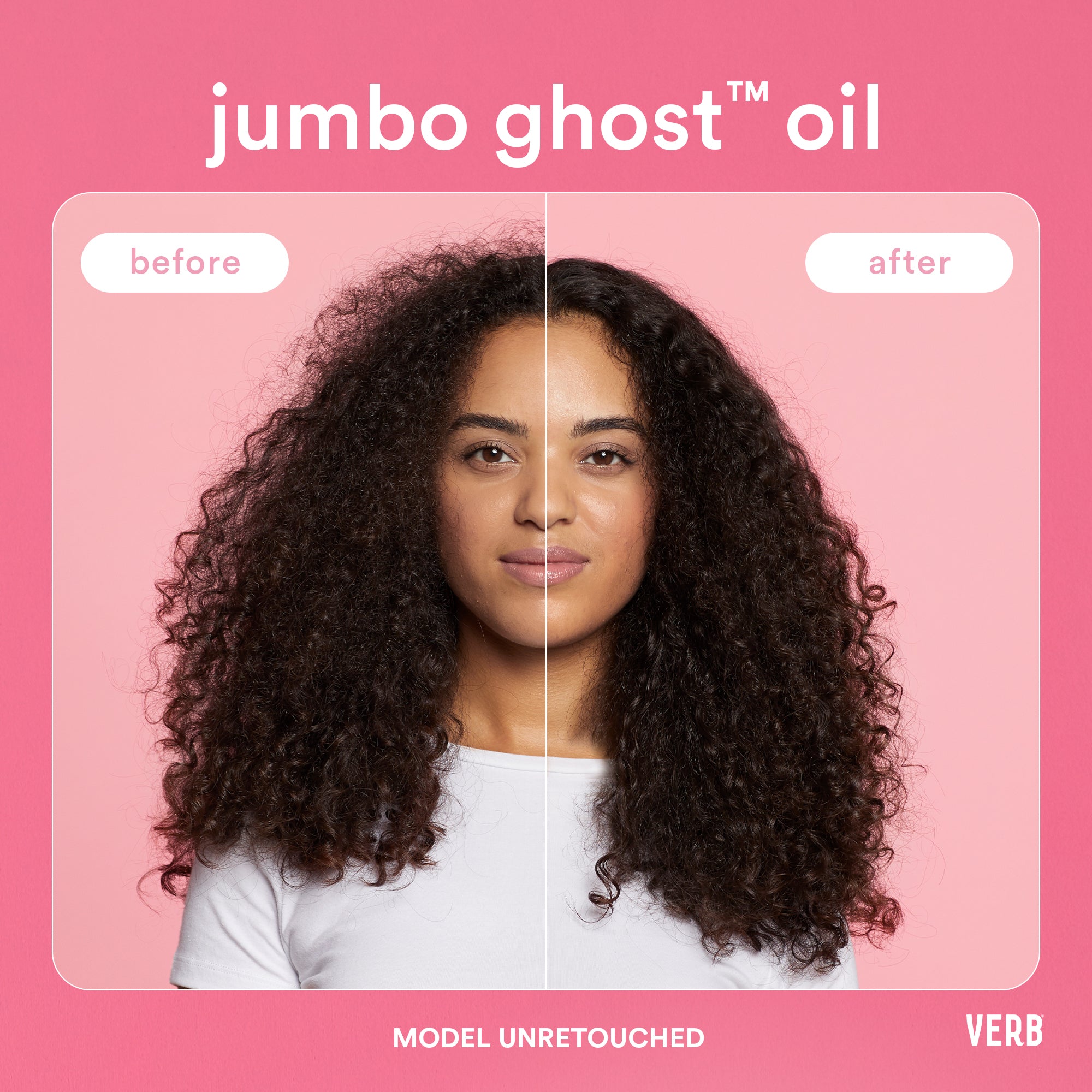 jumbo ghost™ oil

before

after

MODEL UNRETOUCHED

VERB®