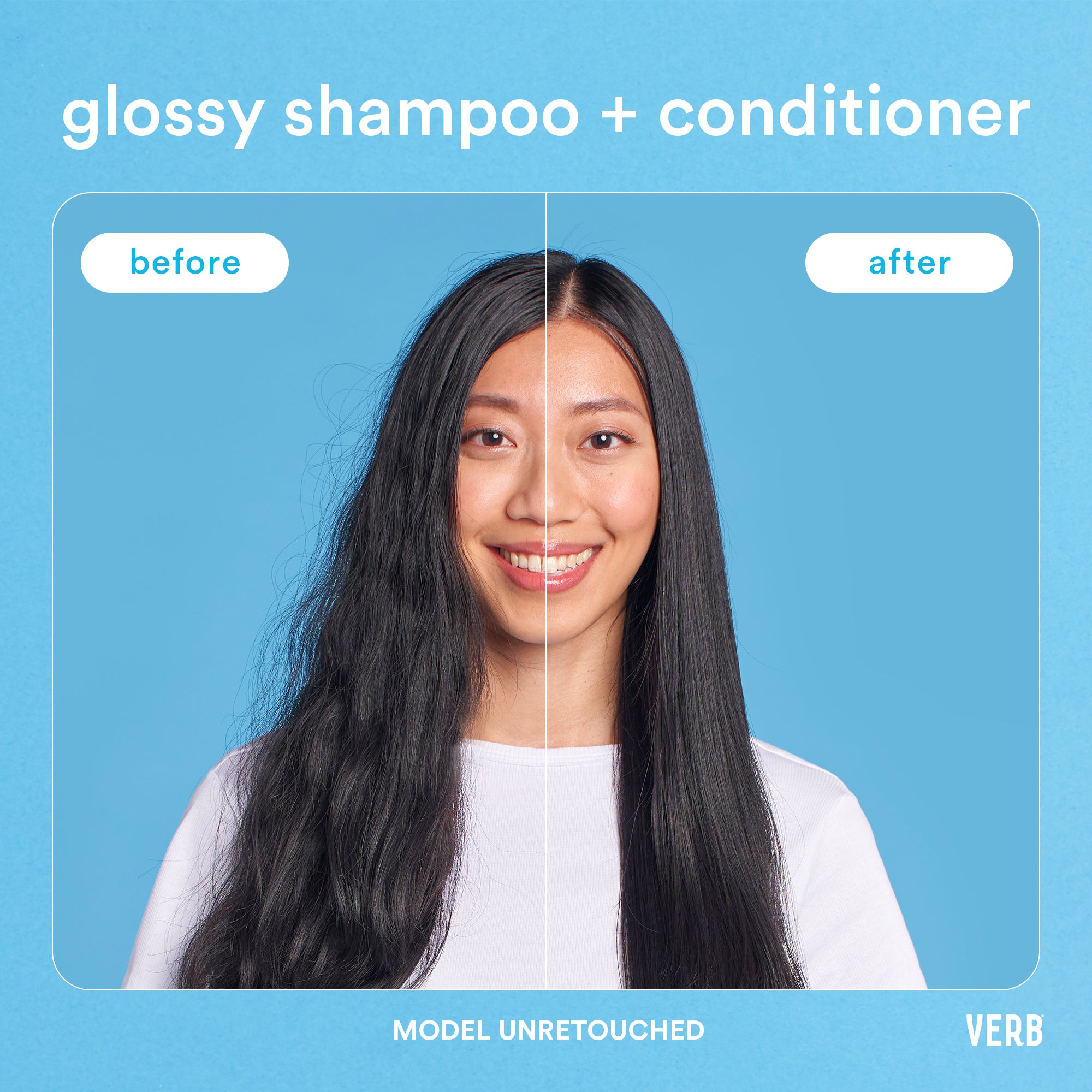 glossy shampoo + conditioner

before

after

MODEL UNRETOUCHED

VERB