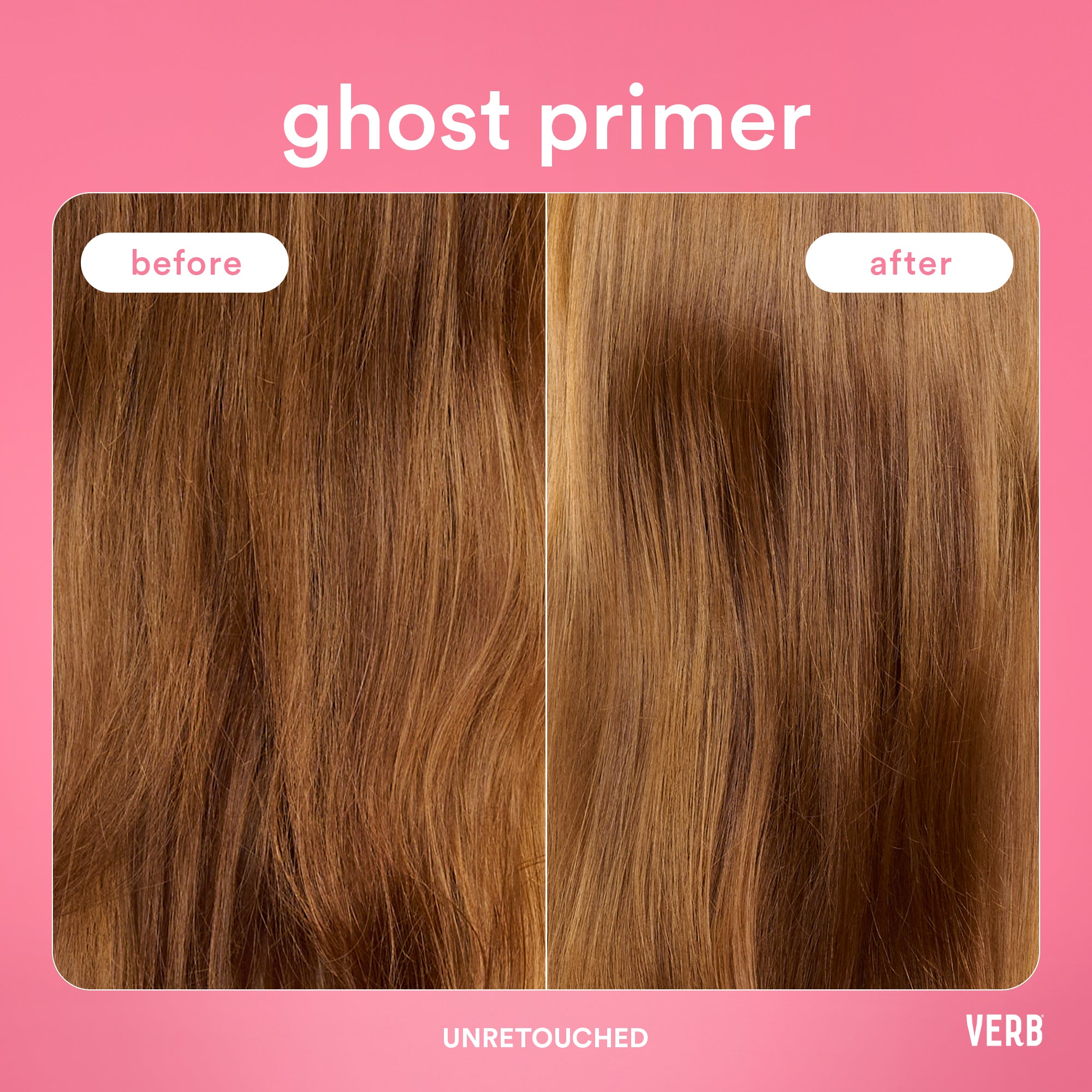 ghost primer

before

after

UNRETOUCHED

VERB