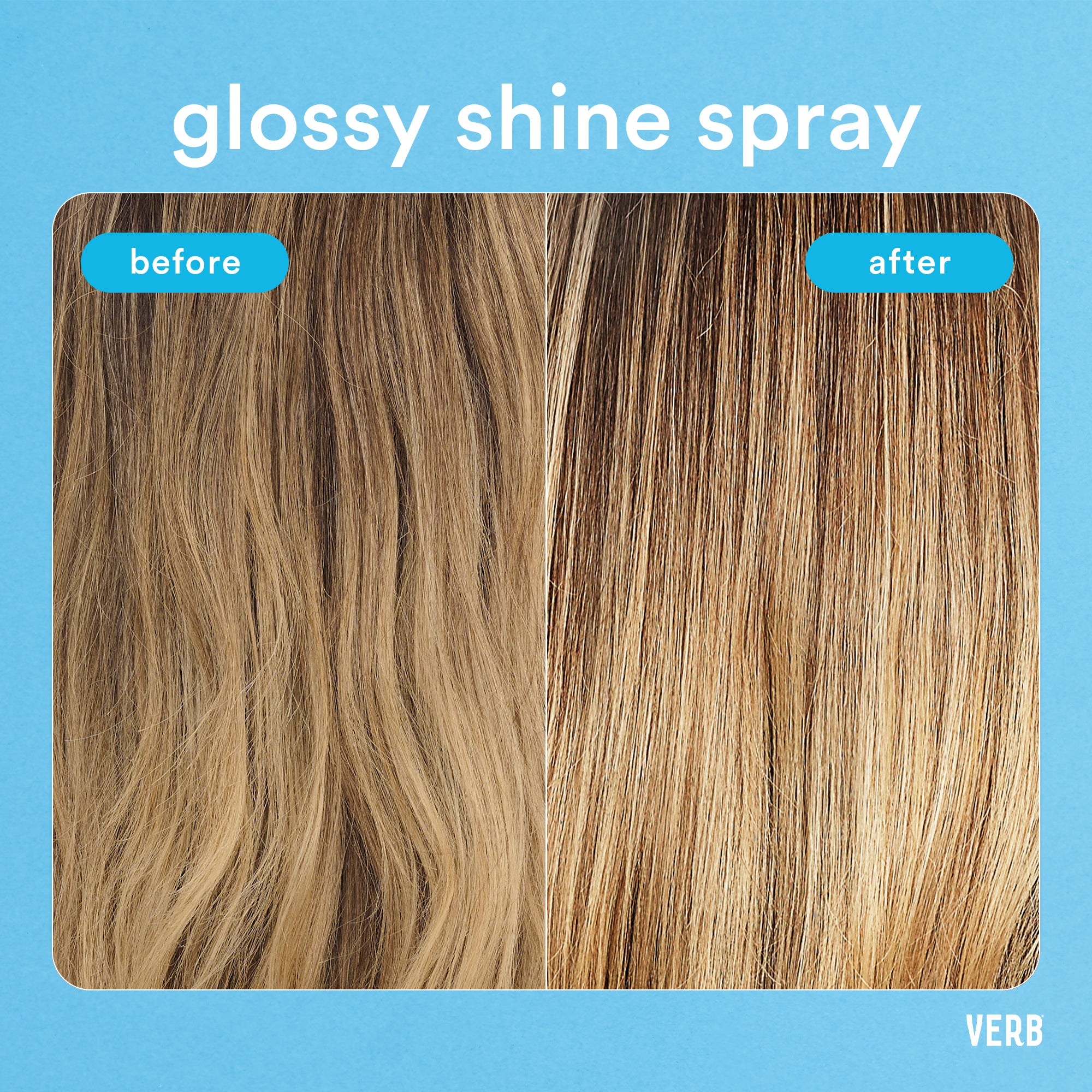 glossy shine spray

before

after

VERB