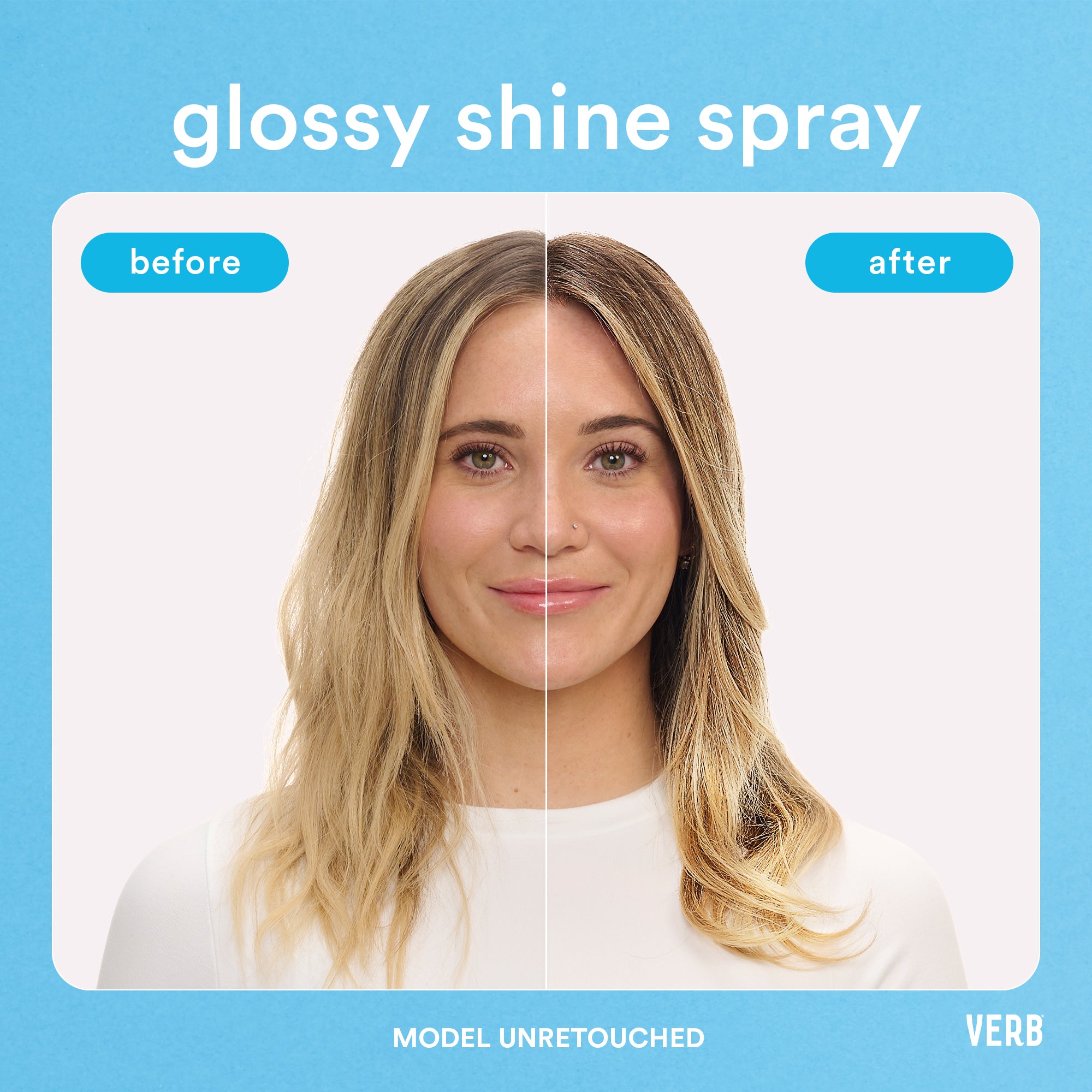 glossy shine spray

before

after

MODEL UNRETOUCHED

VERB