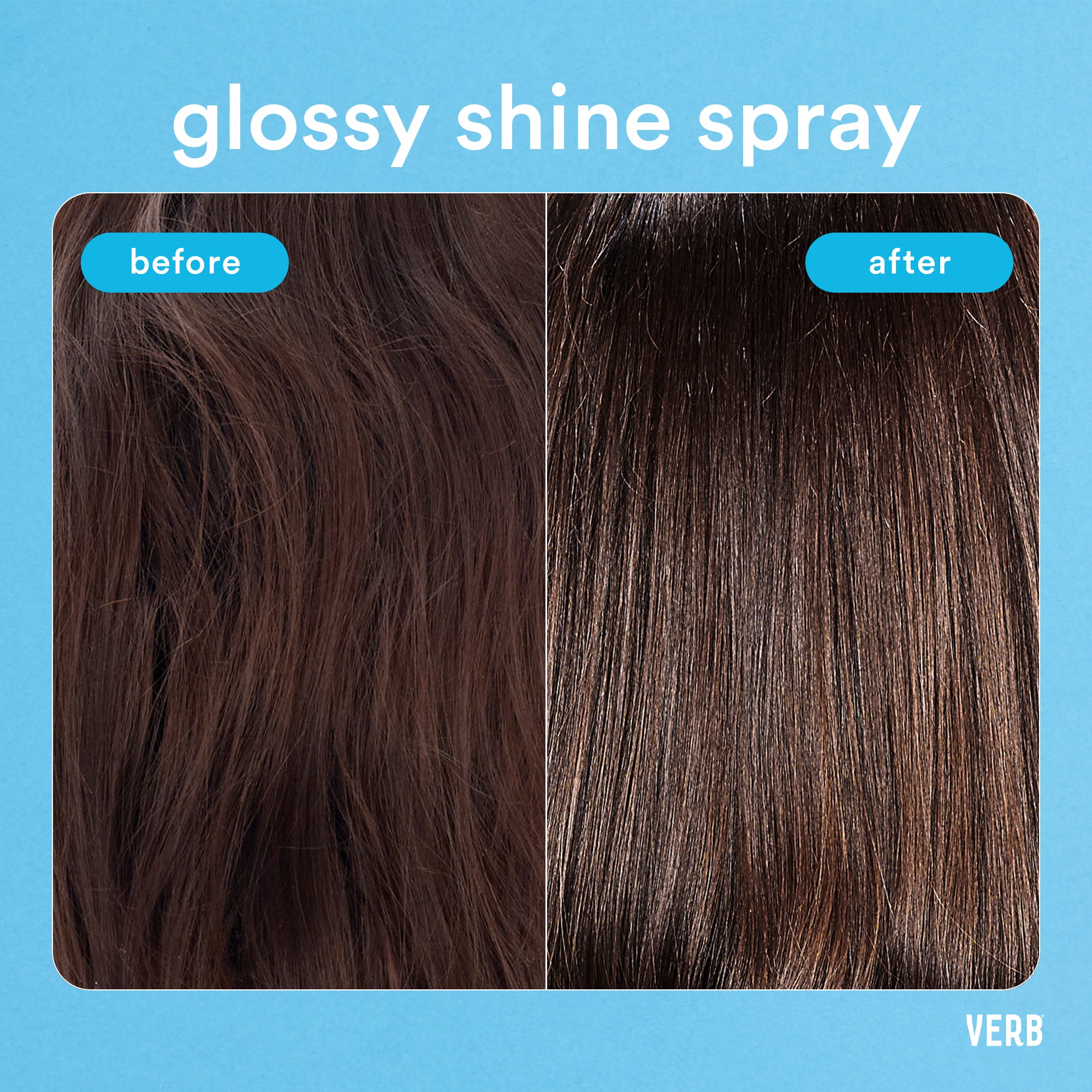 glossy shine spray

before

after

VERB