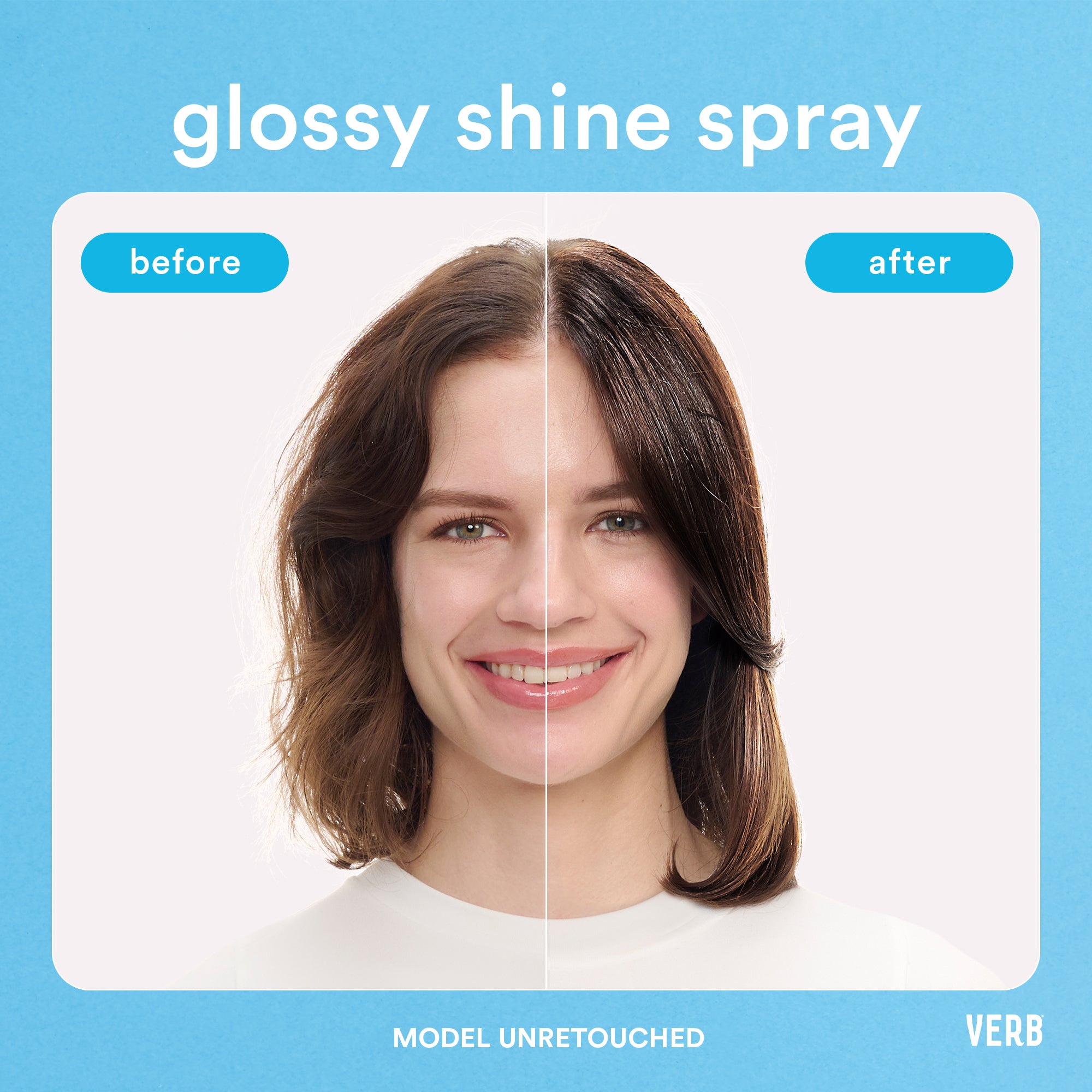 glossy shine spray

before

after

MODEL UNRETOUCHED

VERB