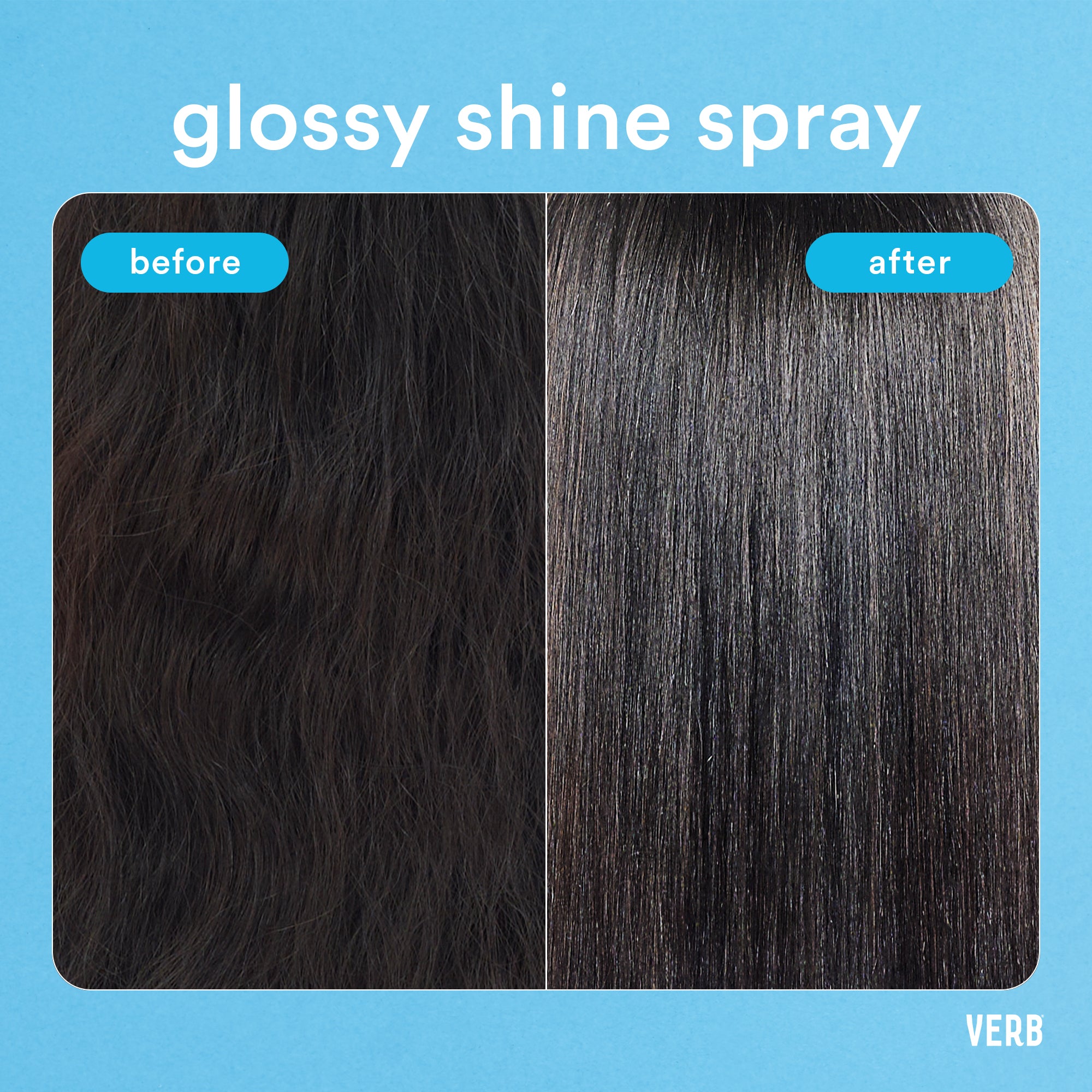 glossy shine spray

before

after

VERB