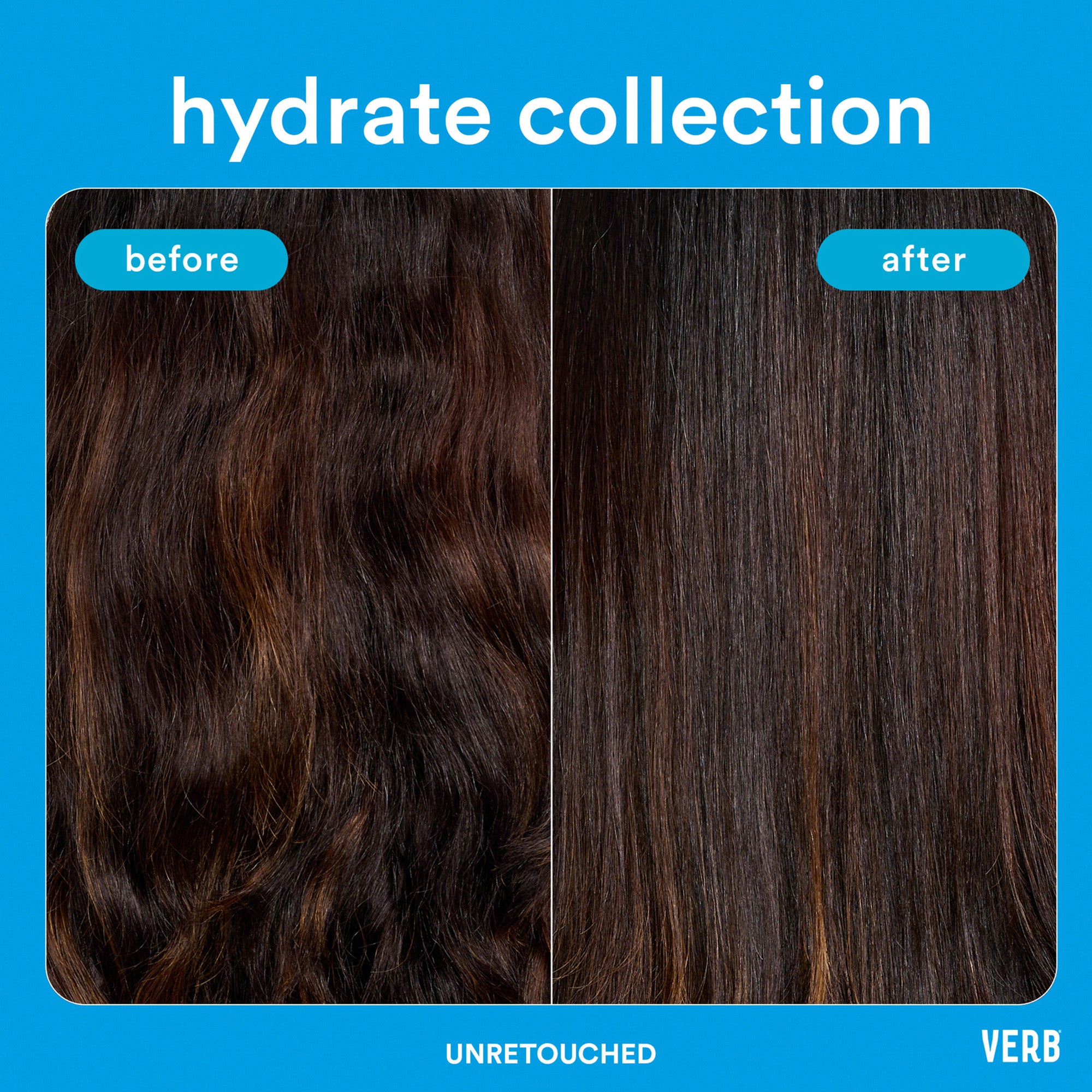 hydrate collection

before

after

UNRETOUCHED

VERB