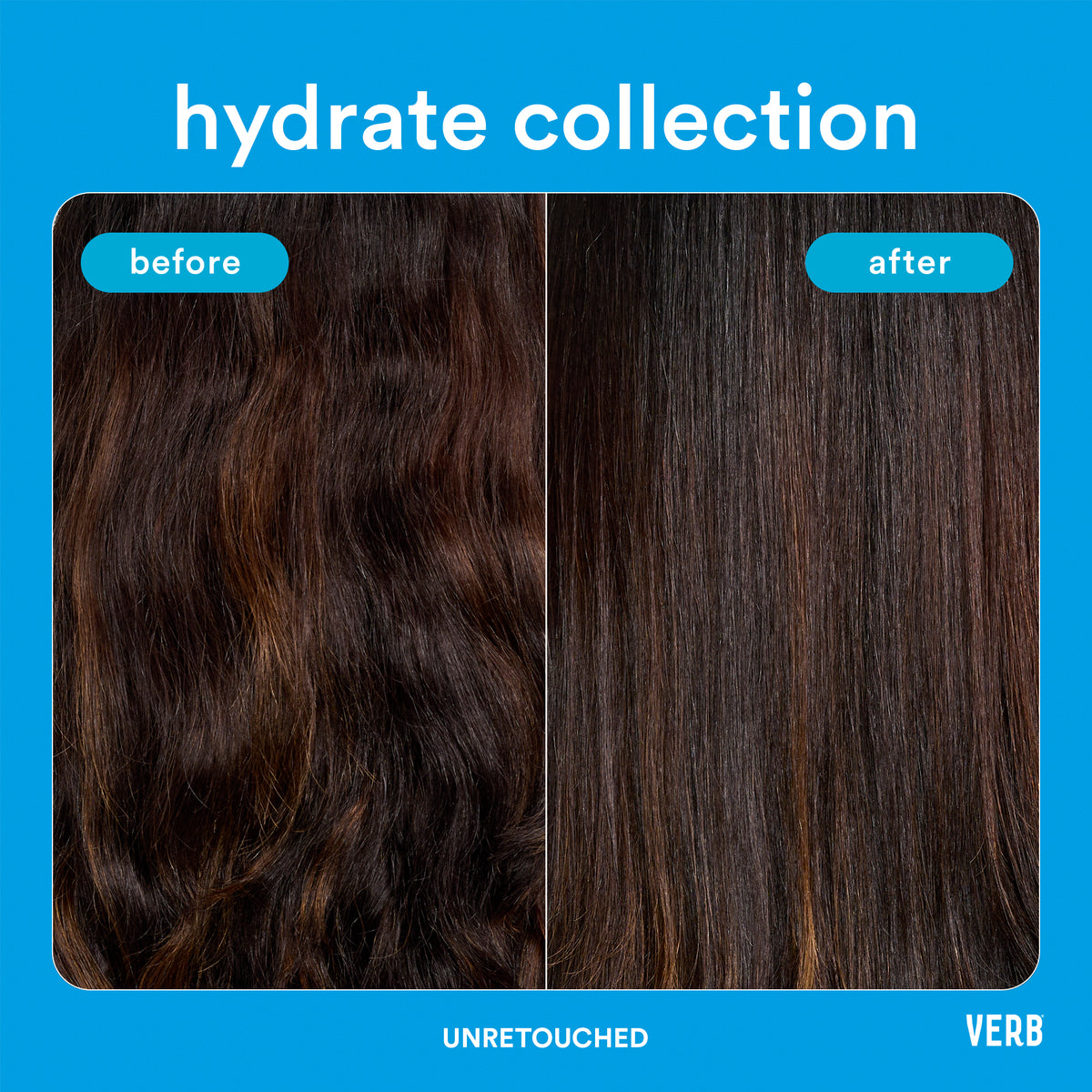 hydrate collection

before

after

UNRETOUCHED

VERB