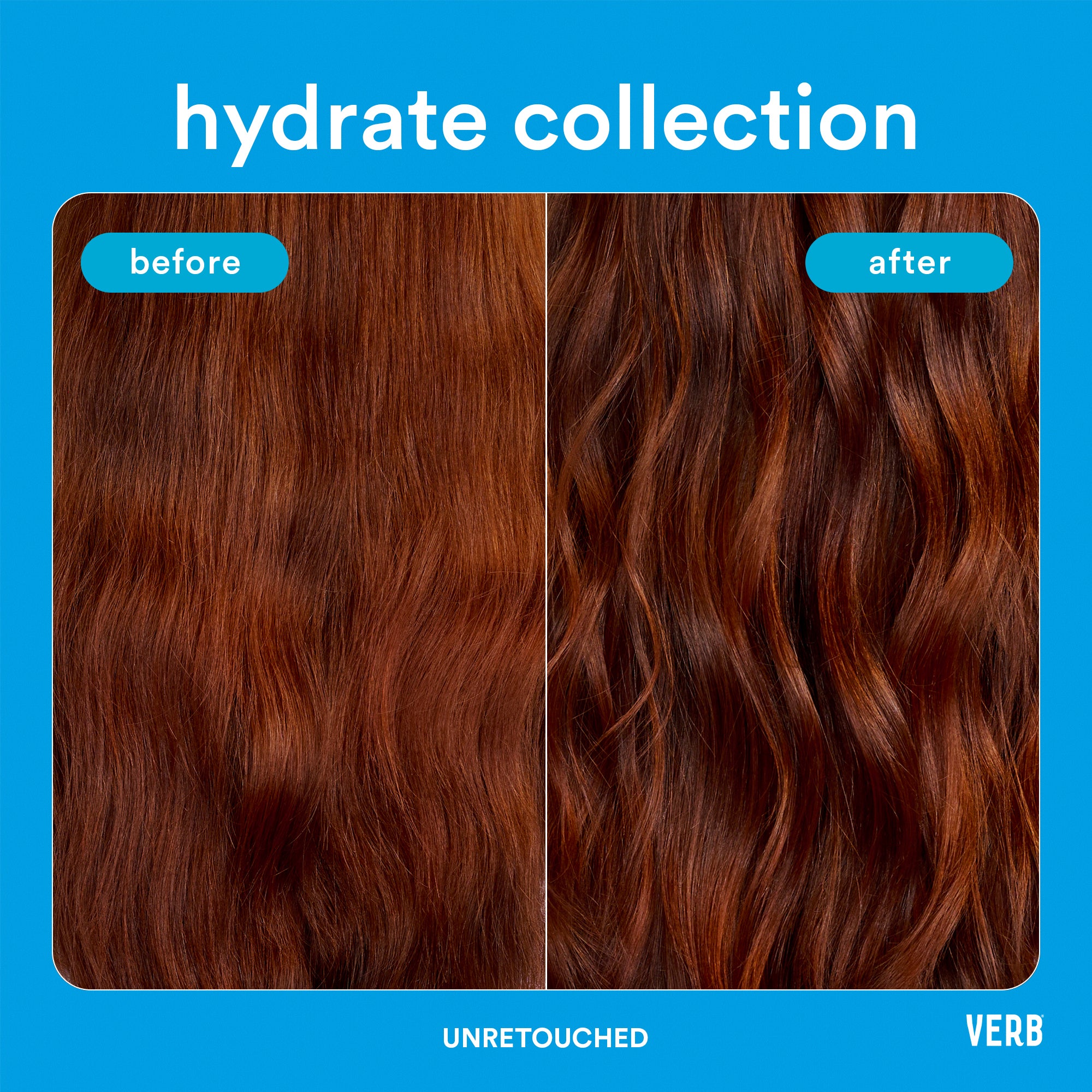 hydrate collection

before

after

UNRETOUCHED

VERB