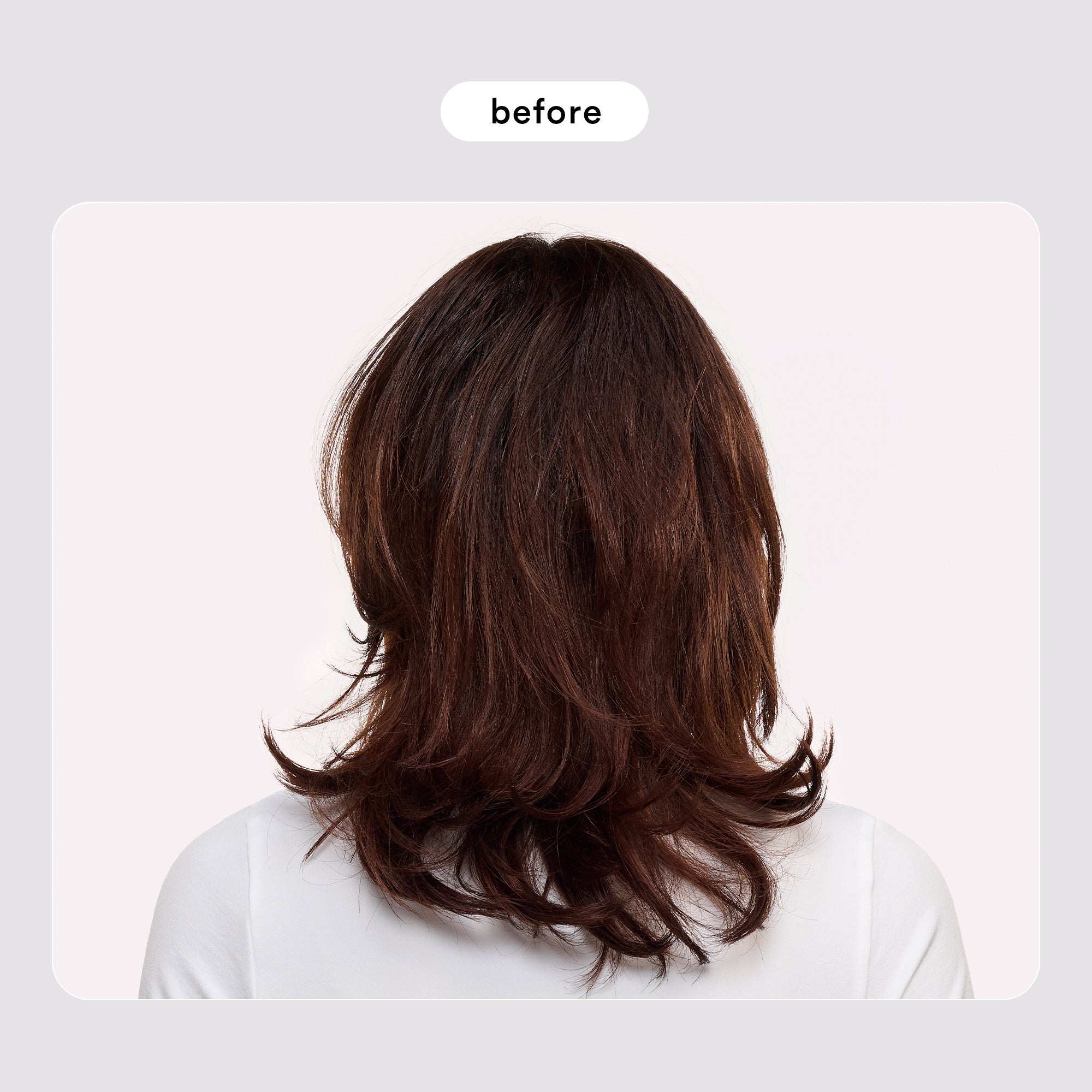 before