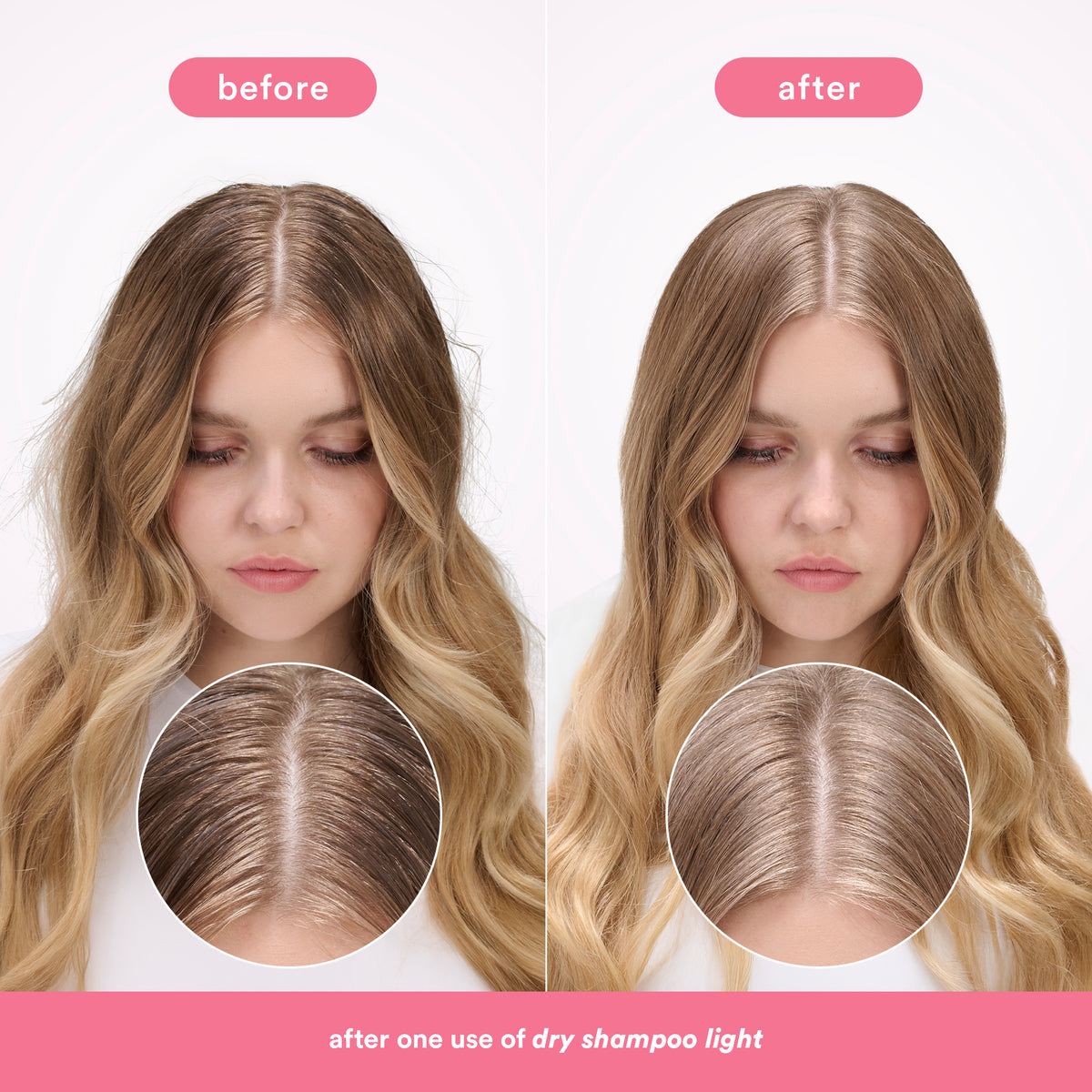 before

after

after one use of dry shampoo light