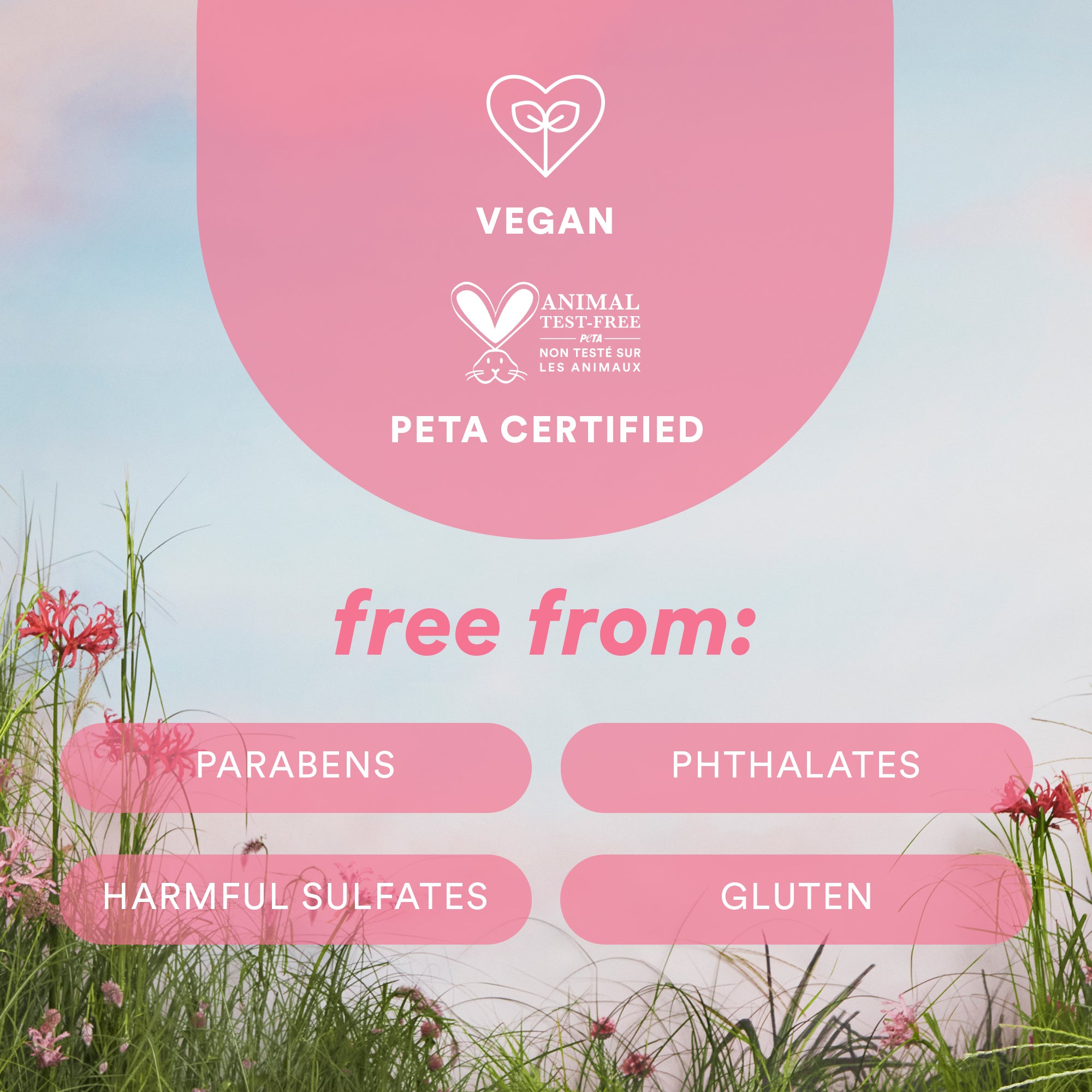 VEGAN

ANIMAL TEST-FREE
PeTA
NON TESTÉ SUR LES ANIMAUX

PETA CERTIFIED

free from:

PARABENS

PHTHALATES

HARMFUL SULFATES

GLUTEN