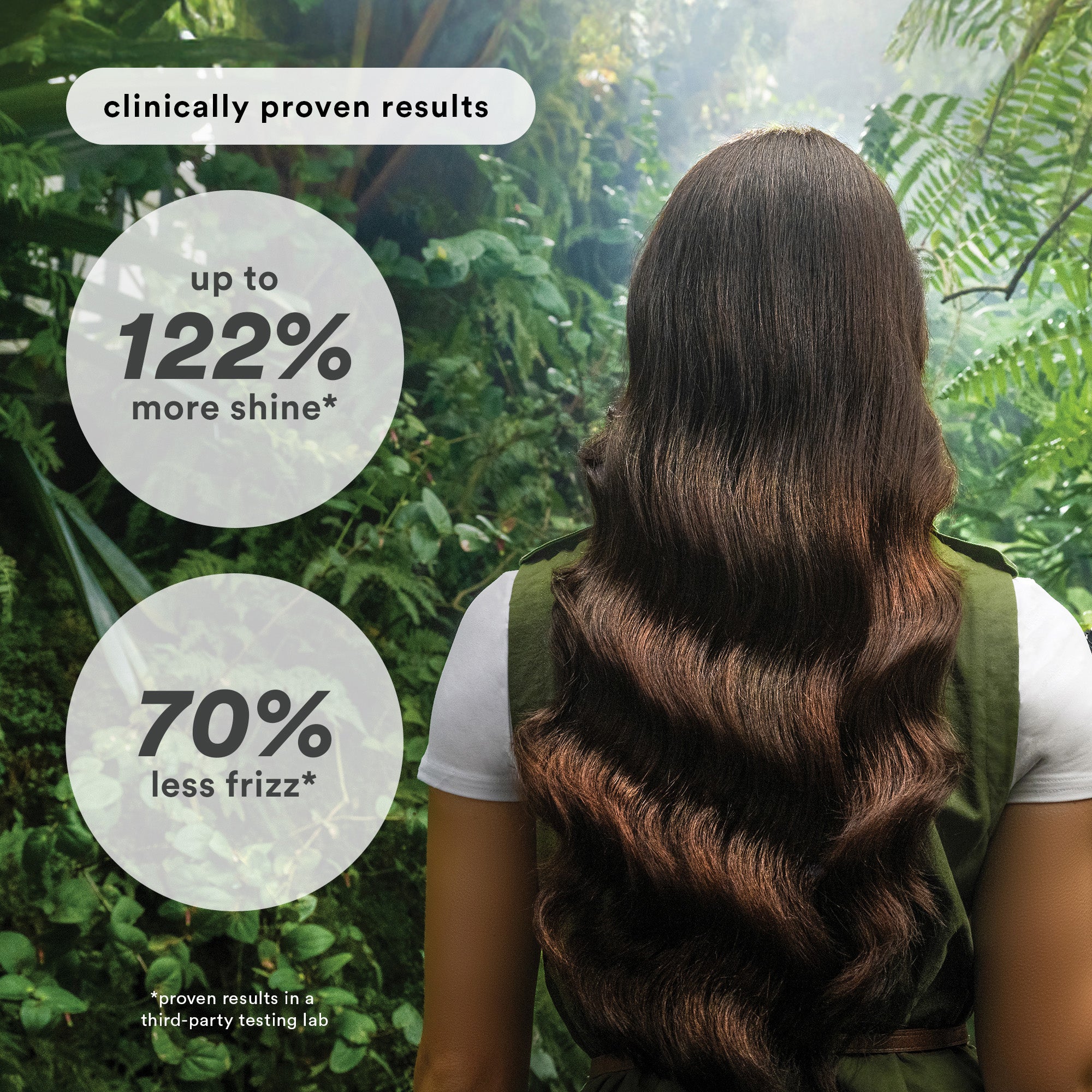 clinically proven results

up to
122%
more shine*

70%
less frizz*

*proven results in a third-party testing lab