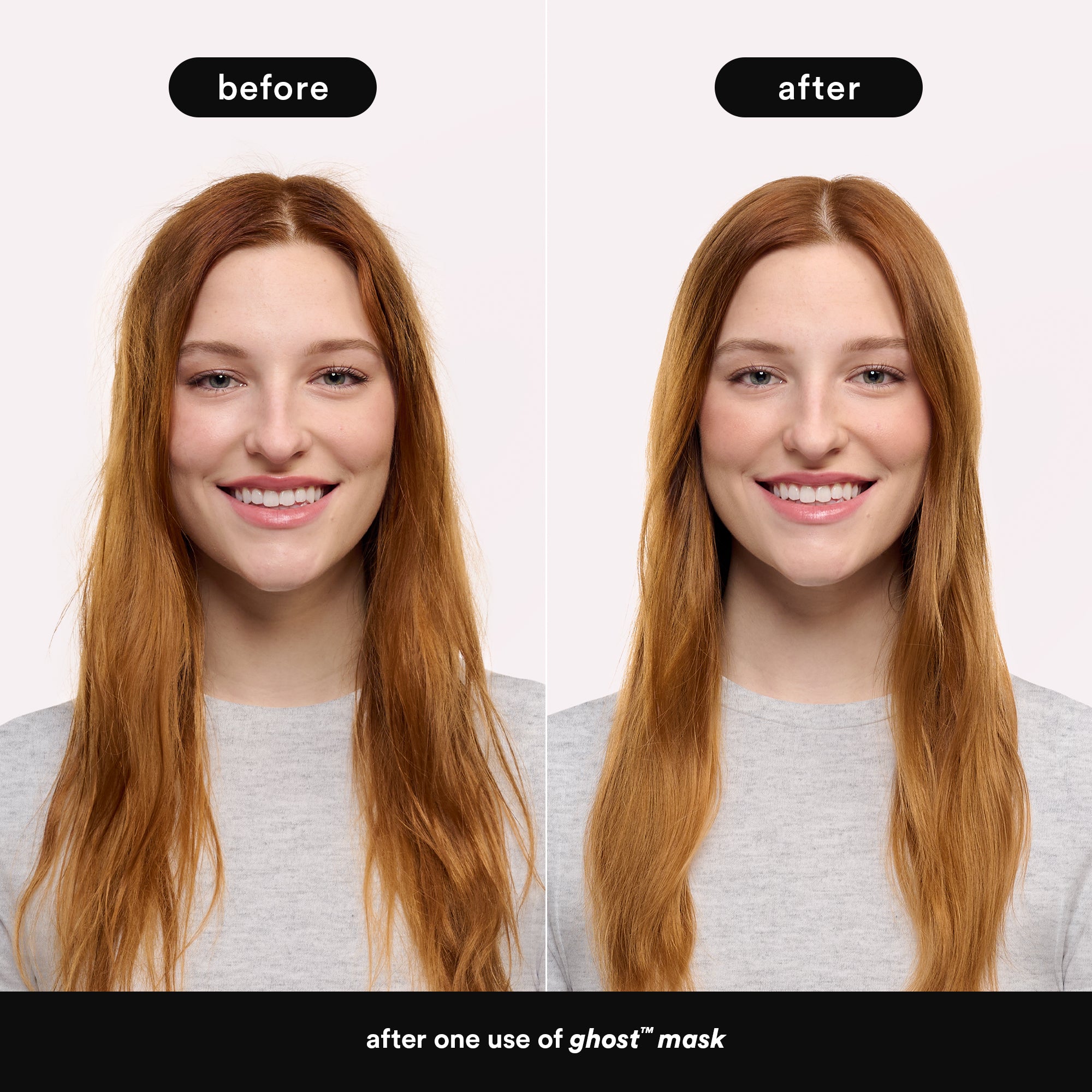 before

after

after one use of ghost™ mask