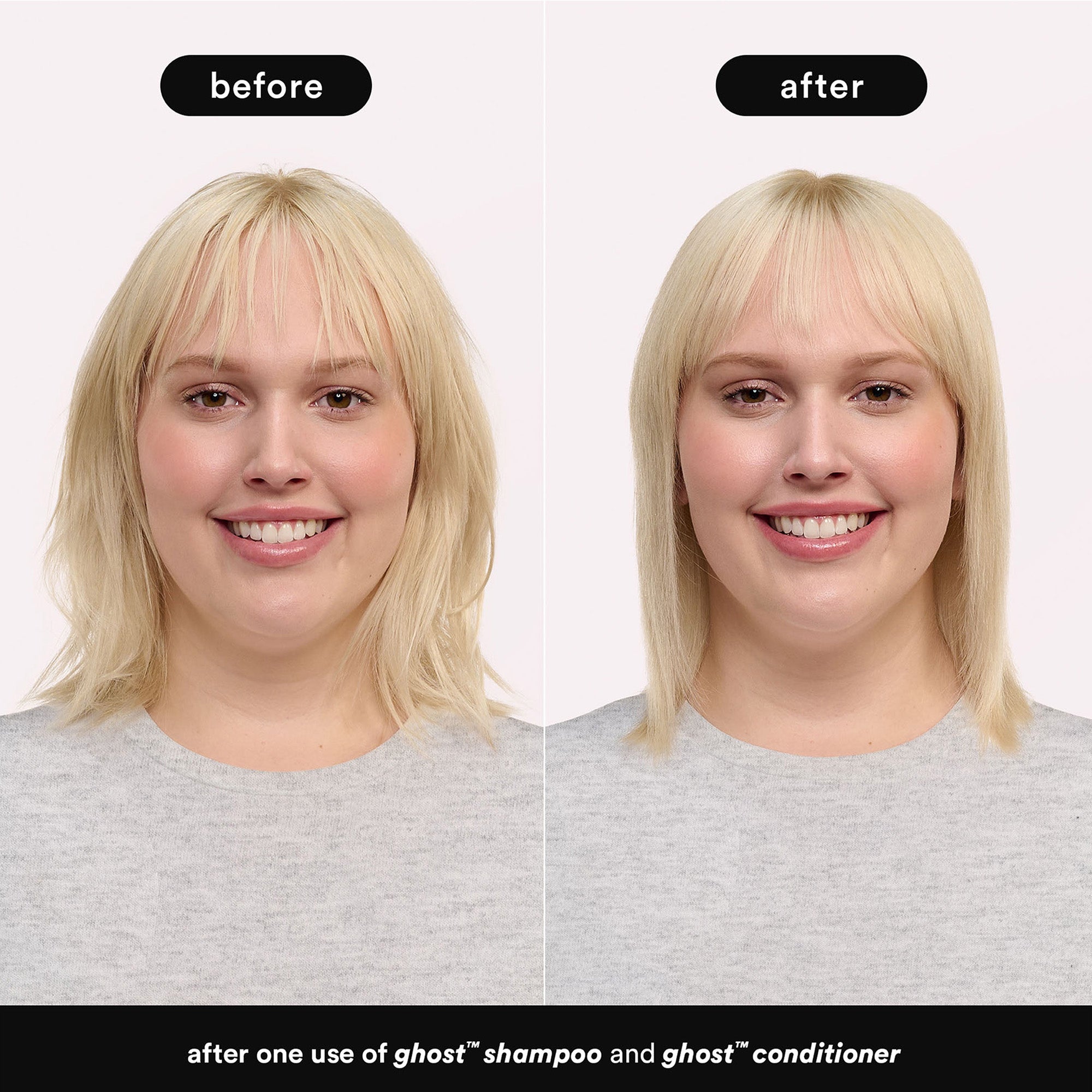 before

after

after one use of ghost™ shampoo and ghost™ conditioner