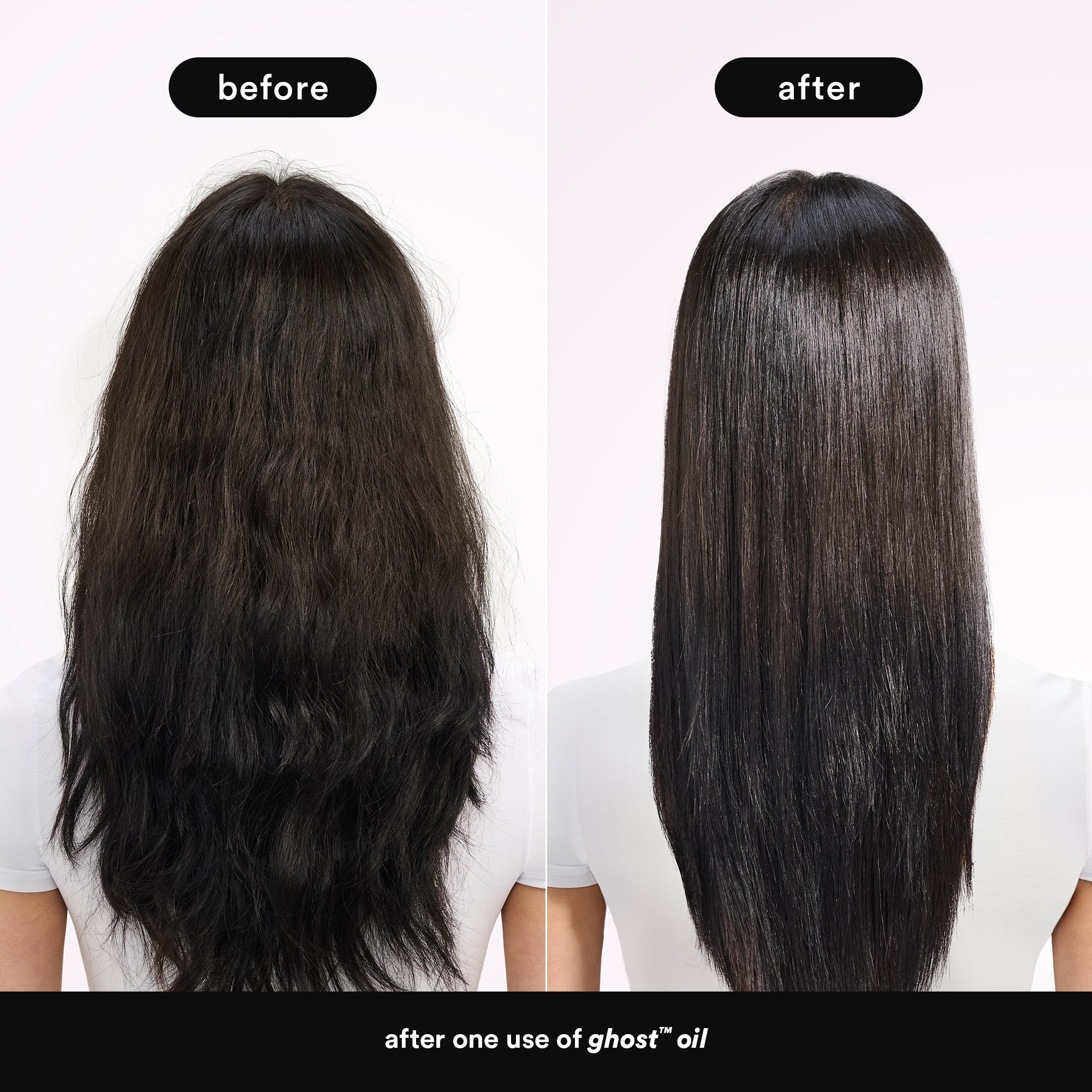 before

after

after one use of ghost™ oil