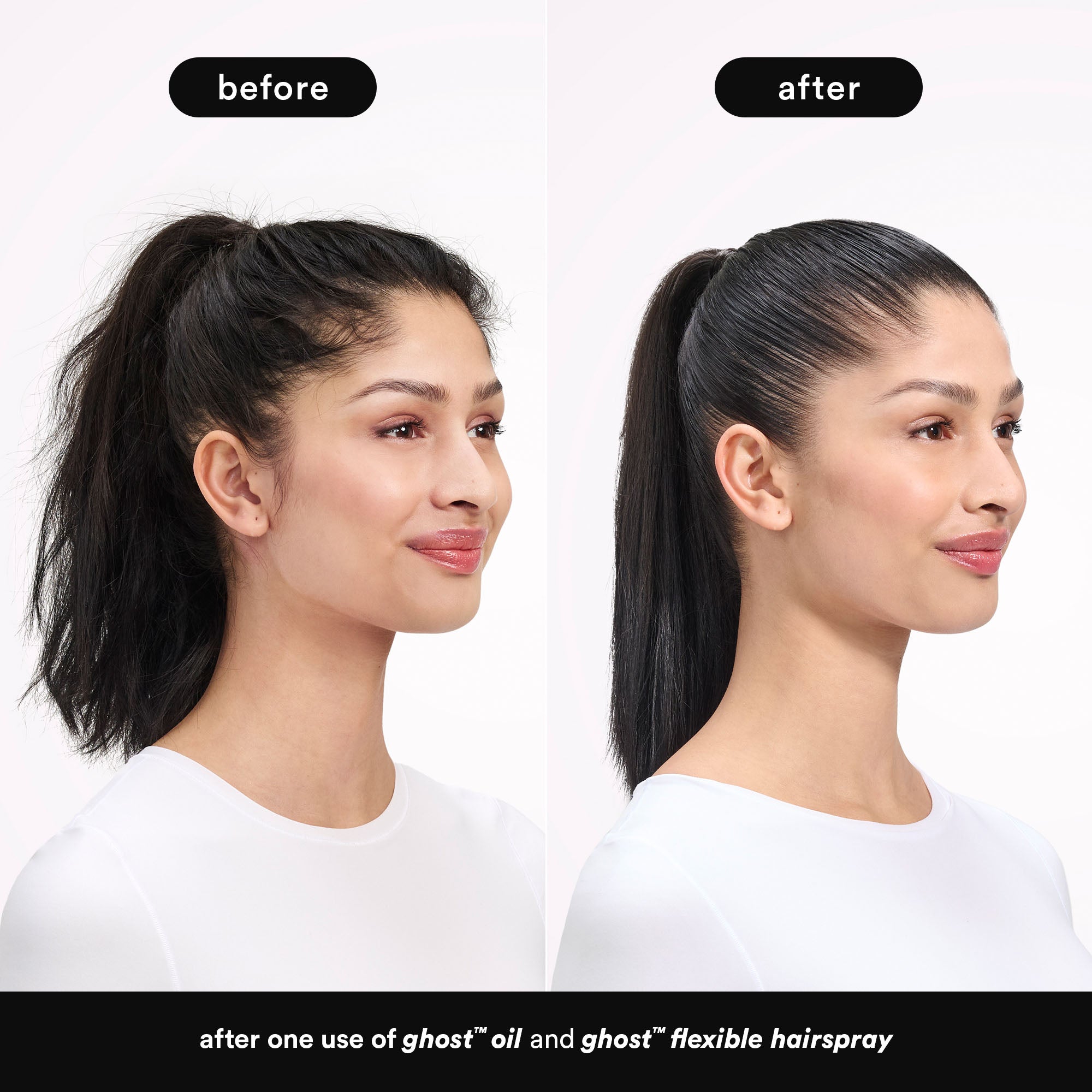 before

after

after one use of ghost™ oil and ghost™ flexible hairspray