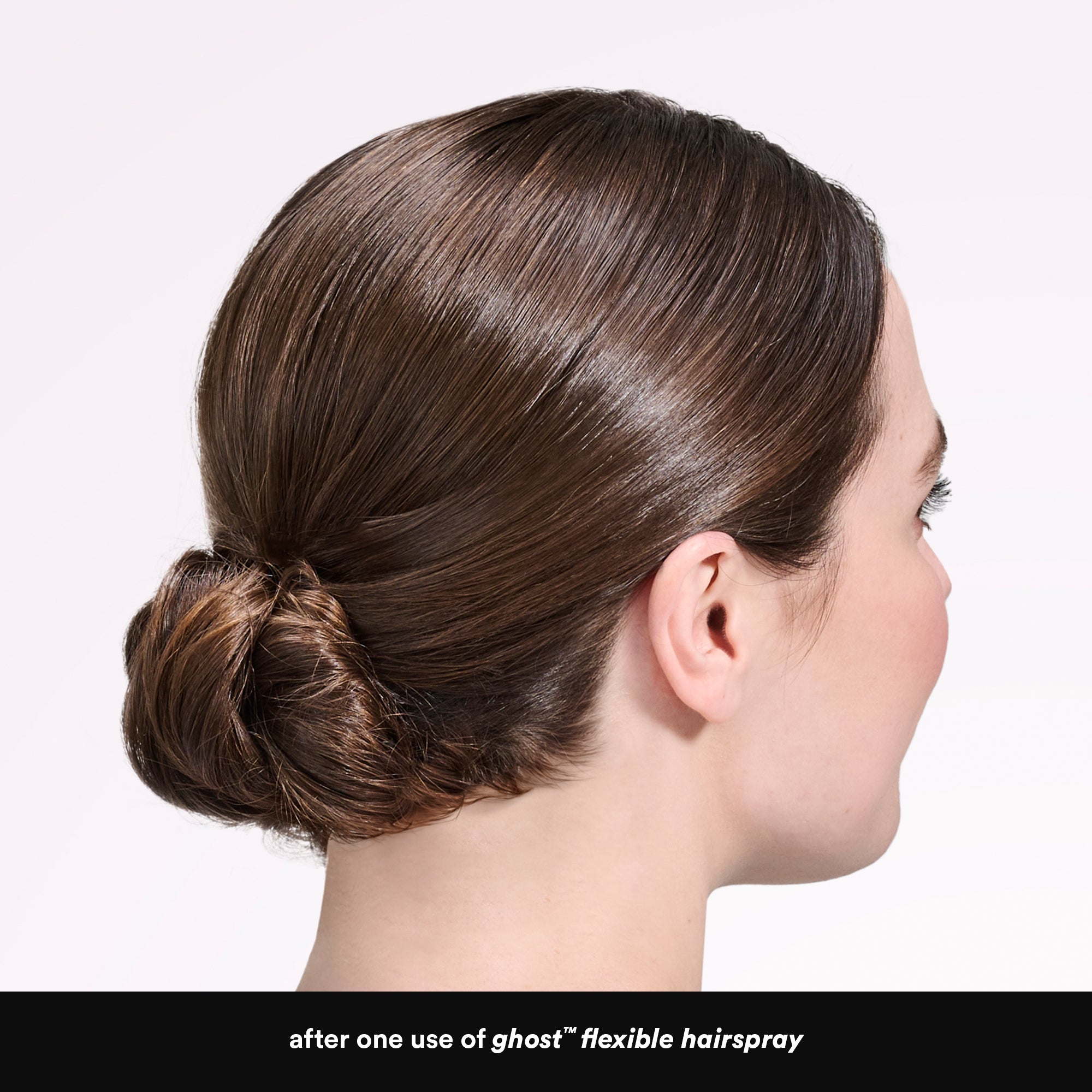 after one use of ghost™ flexible hairspray