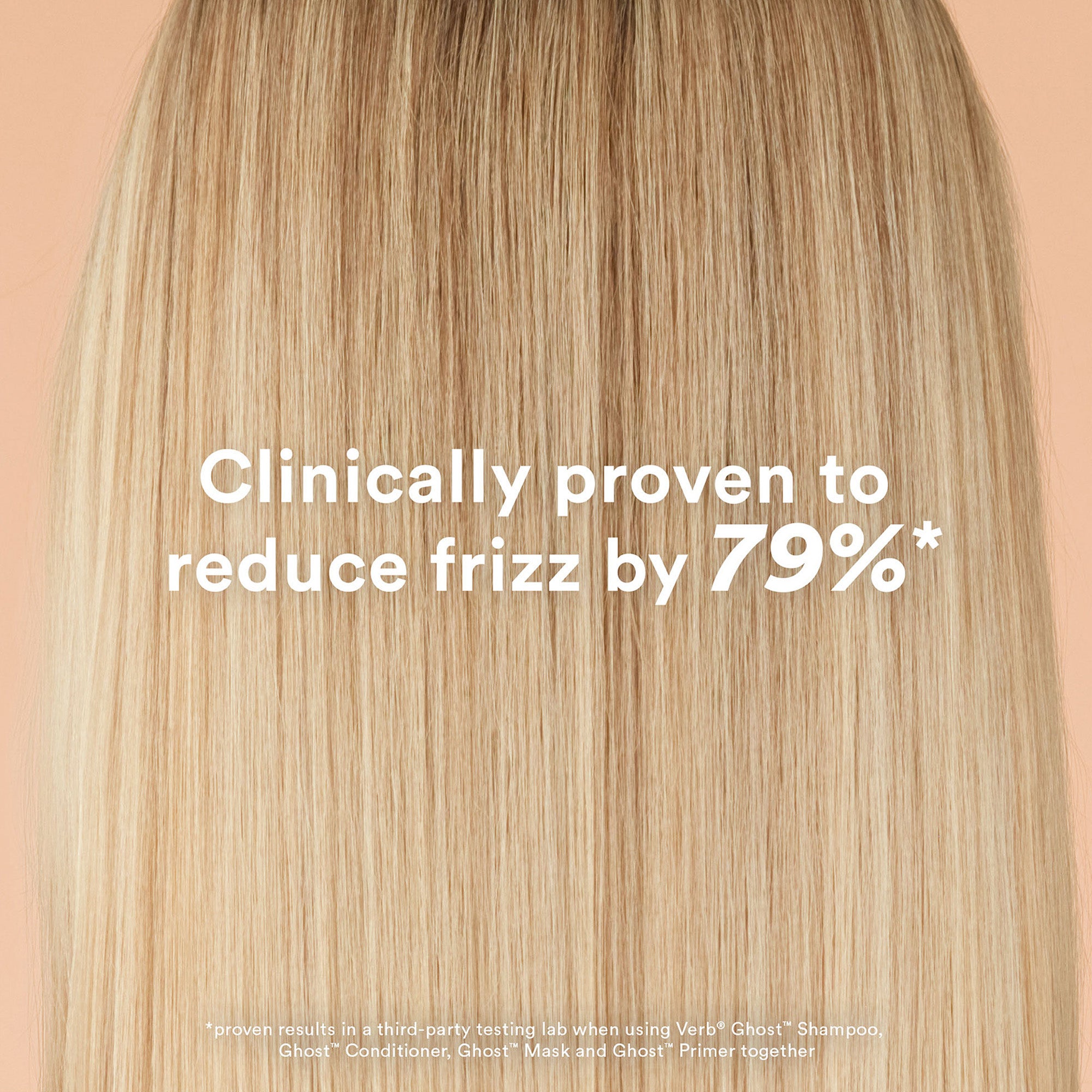 Clinically proven to reduce frizz by 79%*

*proven results in a third-party testing lab when using Verb® Ghost™ Shampoo, Ghost™ Conditioner, Ghost™ Mask and Ghost™ Primer together