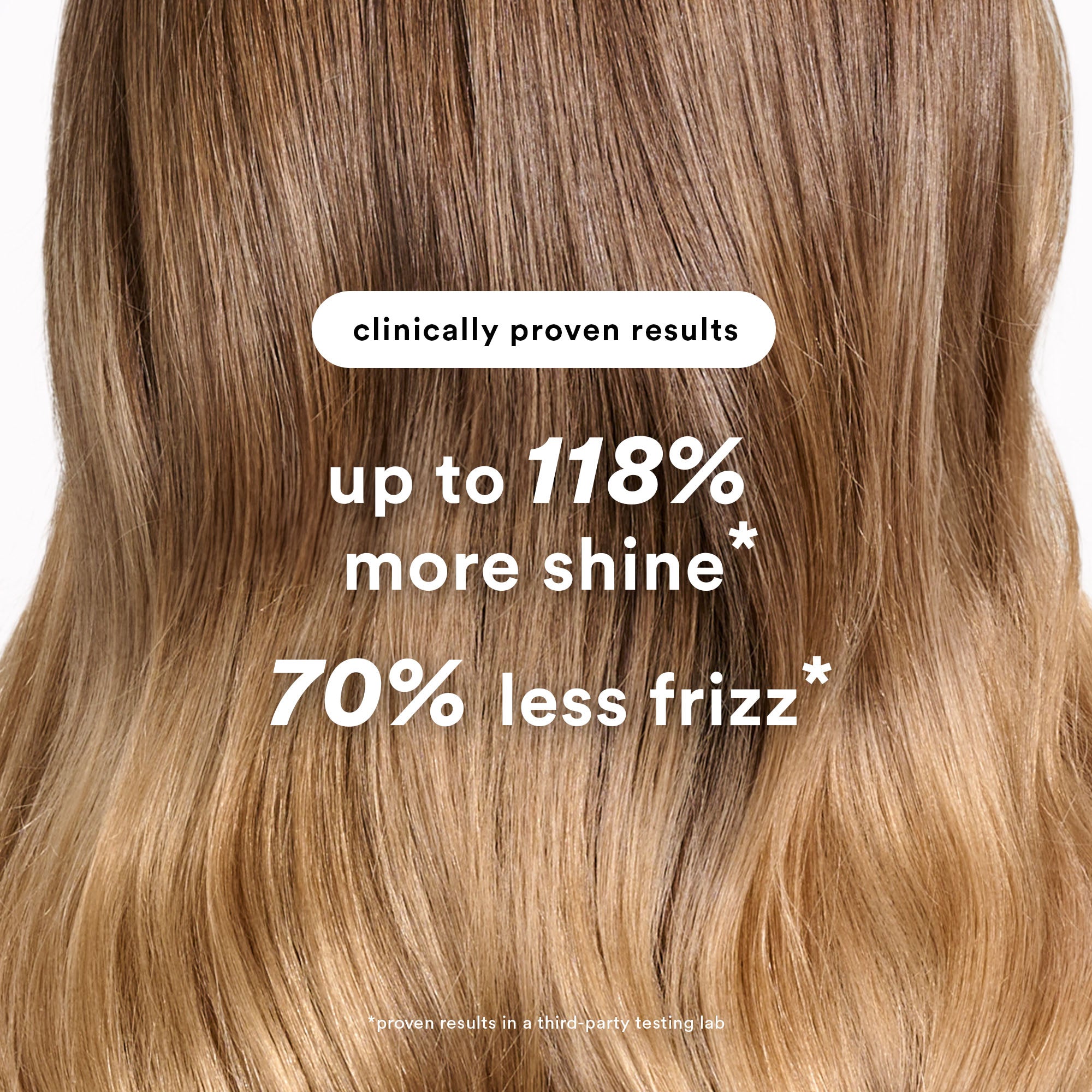 clinically proven results

up to 118% more shine*

70% less frizz*

*proven results in a third-party testing lab