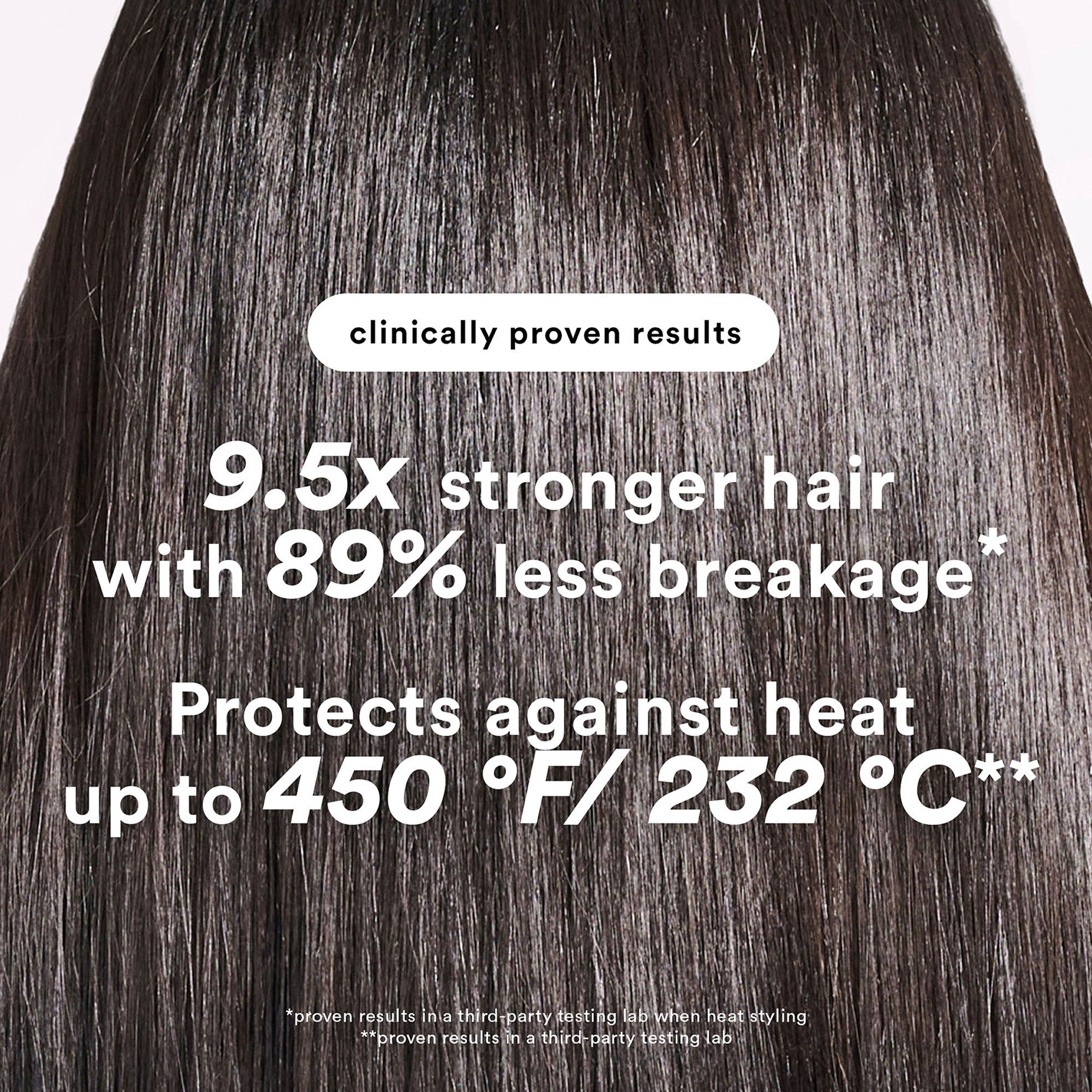 clinically proven results

9.5x stronger hair with 89% less breakage*

Protects against heat up to 450 °F/ 232 °C**

*proven results in a third-party testing lab when heat styling
**proven results in a third-party testing lab