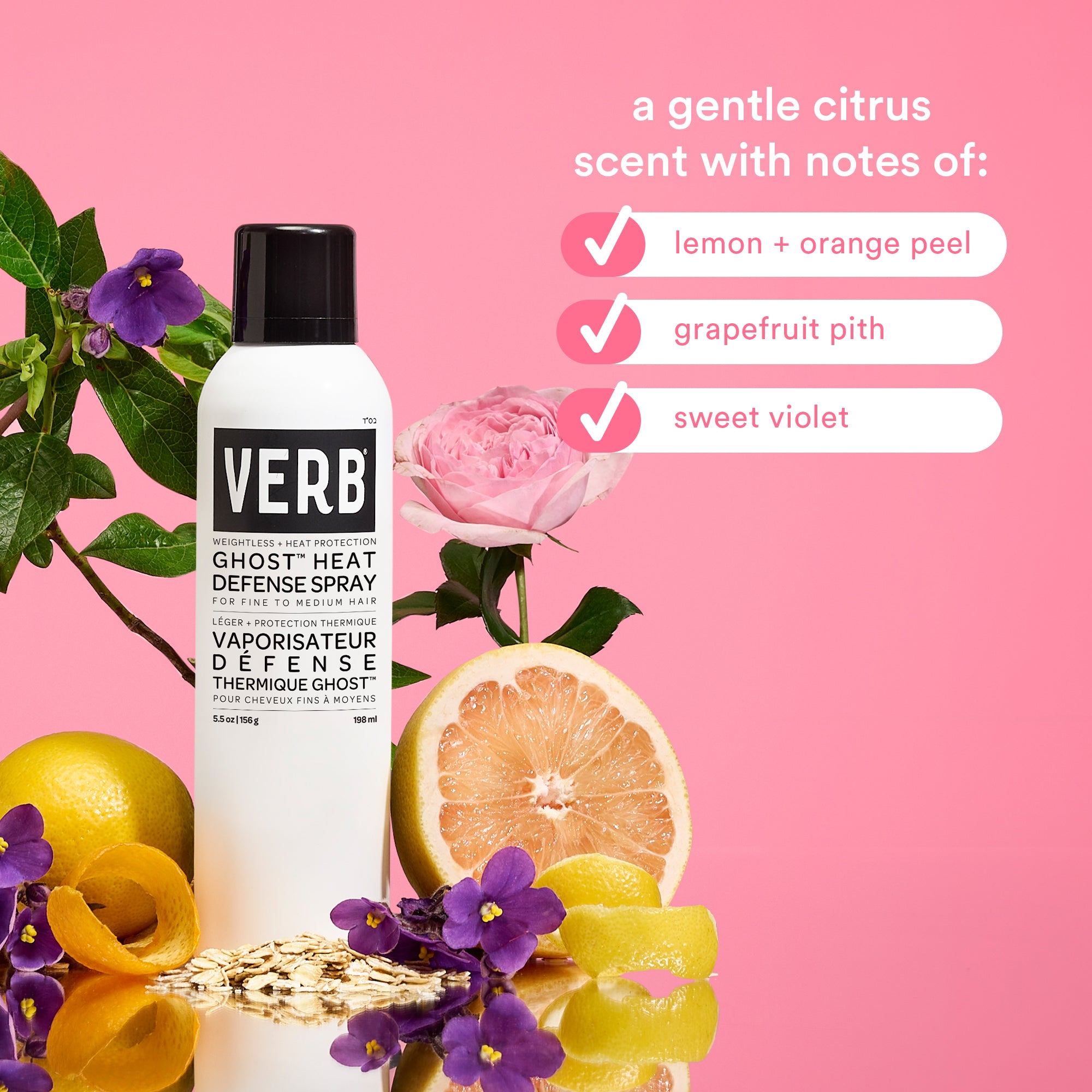 a gentle citrus scent with notes of:

lemon + orange peel

grapefruit pith

sweet violet

בס"ד

VERB®

WEIGHTLESS + HEAT PROTECTION
GHOST™ HEAT DEFENSE SPRAY
FOR FINE TO MEDIUM HAIR

LÉGER + PROTECTION THERMIQUE
VAPORISATEUR DÉFENSE THERMIQUE GHOST™
POUR CHEVEUX FINS À MOYENS

5.5 oz | 156 g 198 ml