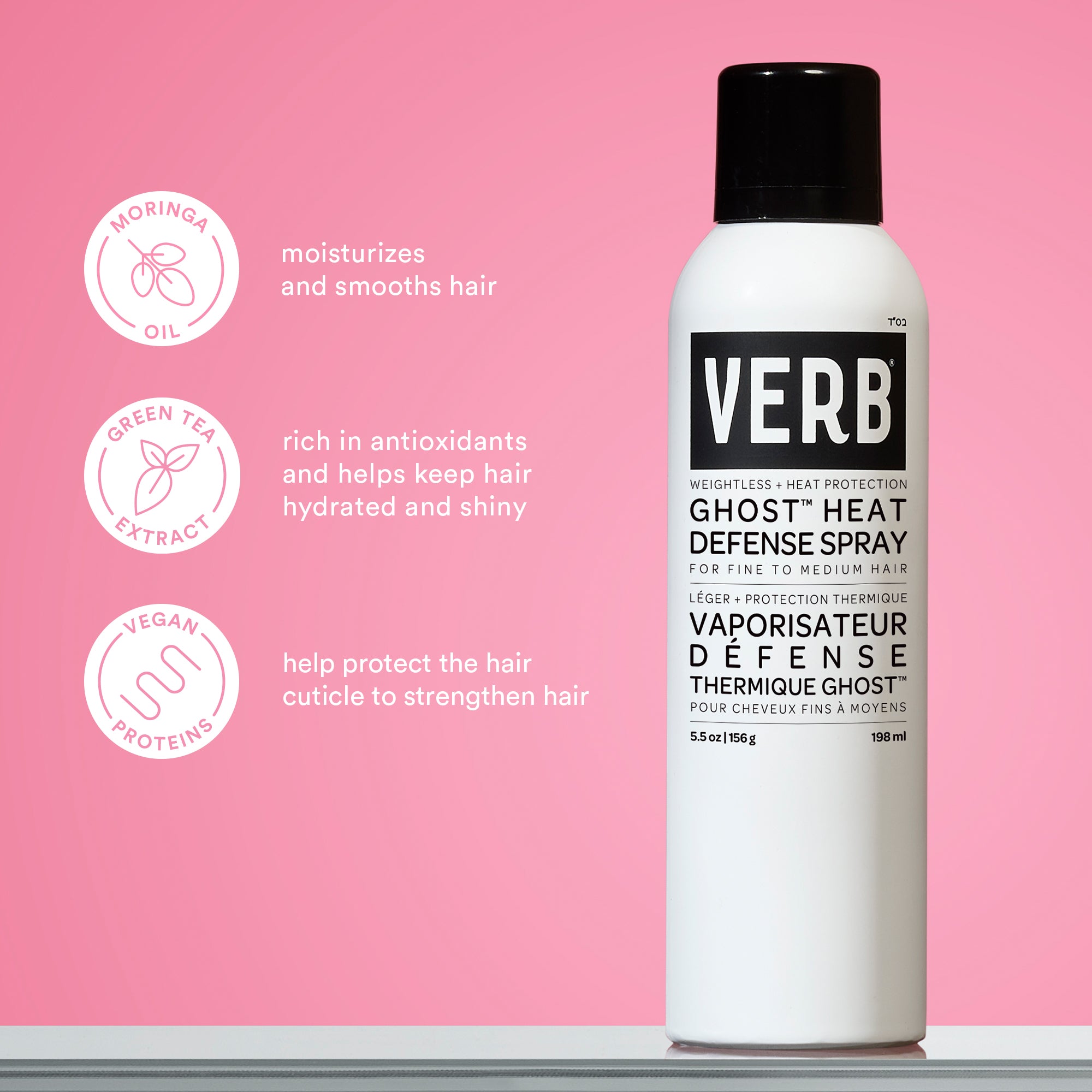 MORINGA OIL

moisturizes and smooths hair

GREEN TEA EXTRACT

rich in antioxidants and helps keep hair hydrated and shiny

VEGAN PROTEINS

help protect the hair cuticle to strengthen hair

בס"ד

VERB®

WEIGHTLESS + HEAT PROTECTION
GHOST™ HEAT DEFENSE SPRAY
FOR FINE TO MEDIUM HAIR

LÉGER + PROTECTION THERMIQUE
VAPORISATEUR DÉFENSE THERMIQUE GHOST™
POUR CHEVEUX FINS À MOYENS

5.5 oz | 156 g 198 ml