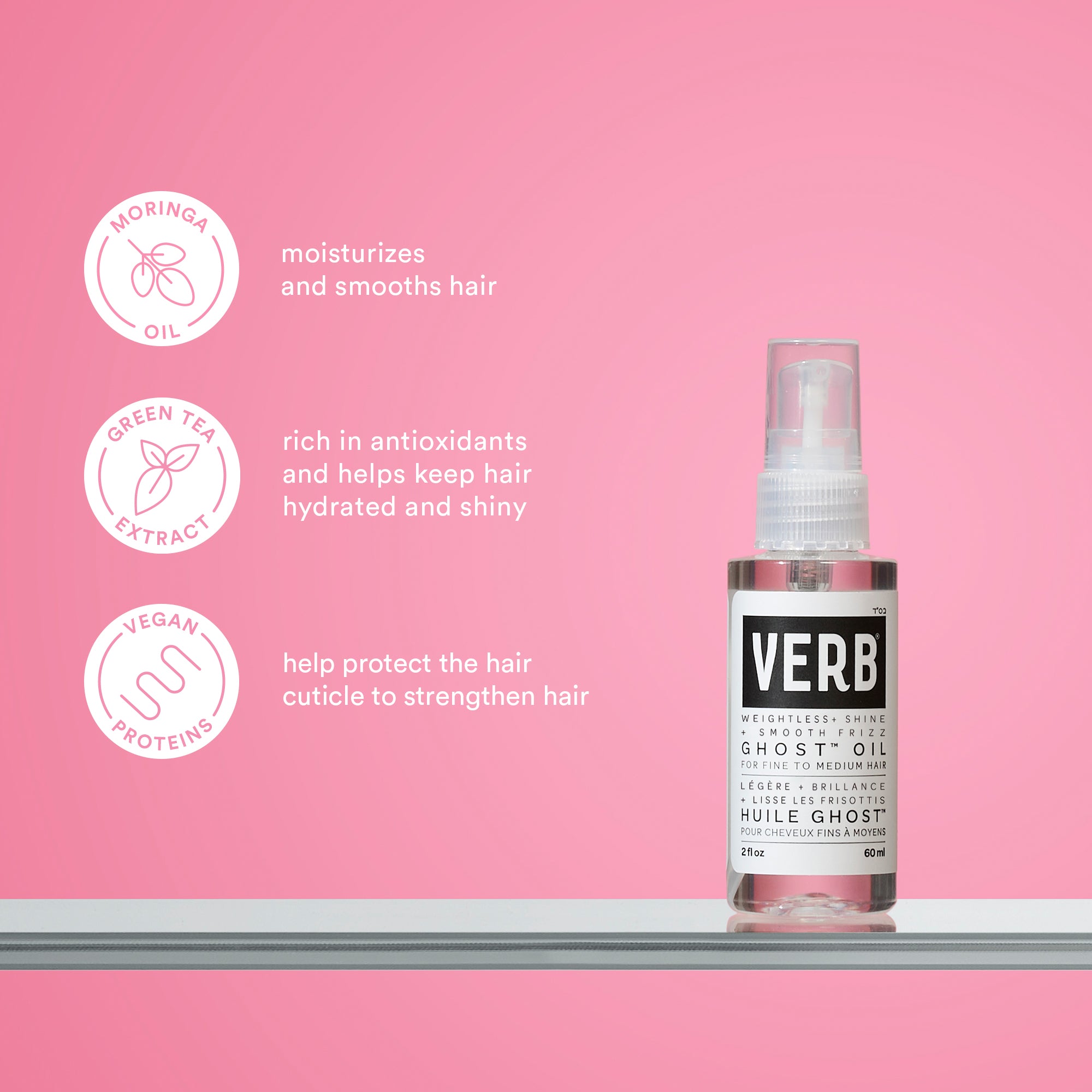 MORINGA OIL

moisturizes and smooths hair

GREEN TEA EXTRACT

rich in antioxidants and helps keep hair hydrated and shiny

VEGAN PROTEINS

help protect the hair cuticle to strengthen hair

בס"ד

VERB®

WEIGHTLESS+ SHINE + SMOOTH FRIZZ
GHOST™ OIL
FOR FINE TO MEDIUM HAIR

LÉGÈRE + BRILLANCE + LISSE LES FRISOTTIS
HUILE GHOST™
POUR CHEVEUX FINS À MOYENS

2 fl oz 60 ml