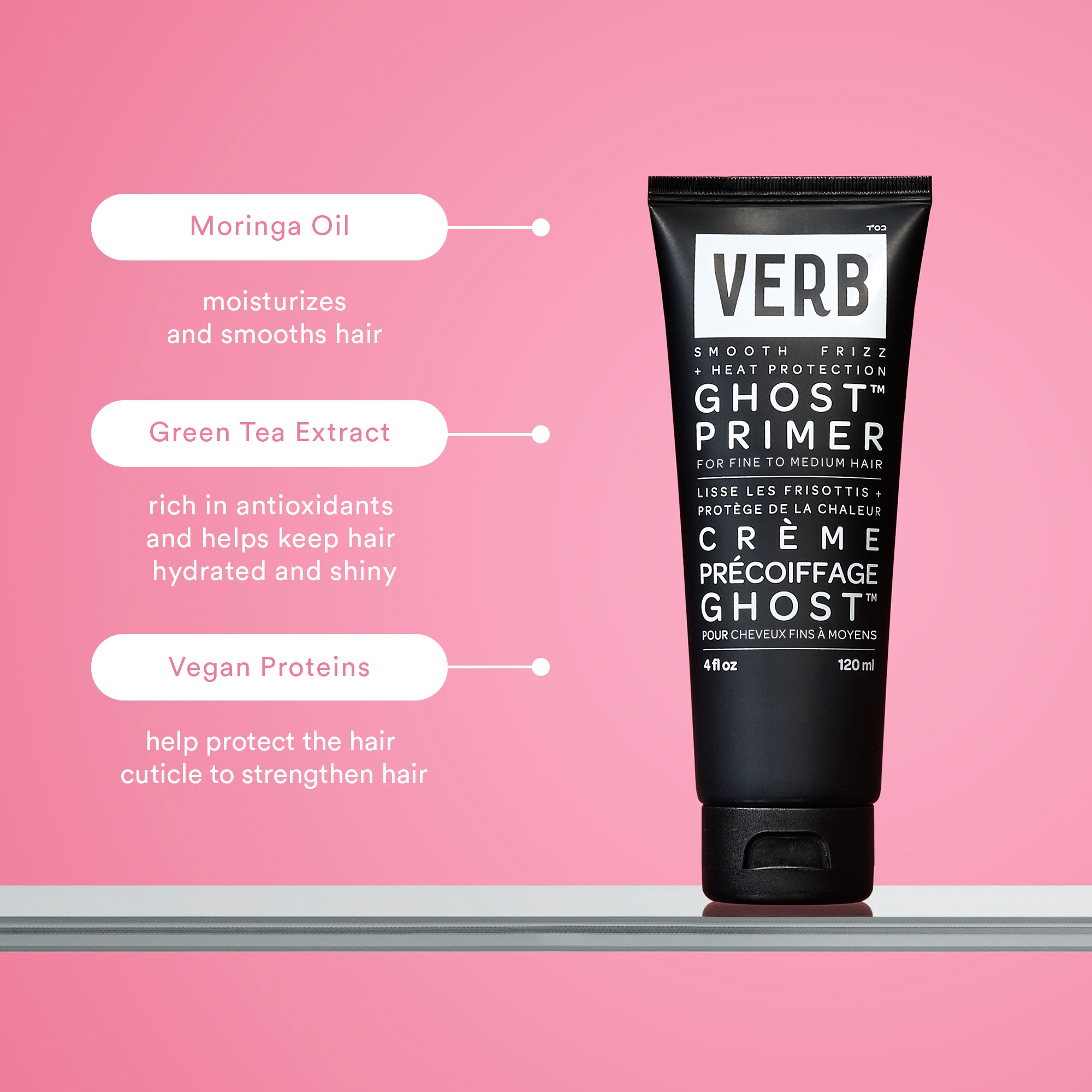 Moringa Oil

moisturizes and smooths hair

Green Tea Extract

rich in antioxidants and helps keep hair hydrated and shiny

Vegan Proteins

help protect the hair cuticle to strengthen hair

T02

VERB

SMOOTH FRIZZ + HEAT PROTECTION

GHOST™ PRIMER

FOR FINE TO MEDIUM HAIR

LISSE LES FRISOTTIS + PROTÈGE DE LA CHALEUR

CRÈME PRÉCOIFFAGE GHOST™

POUR CHEVEUX FINS À MOYENS

4 fl oz 120 ml