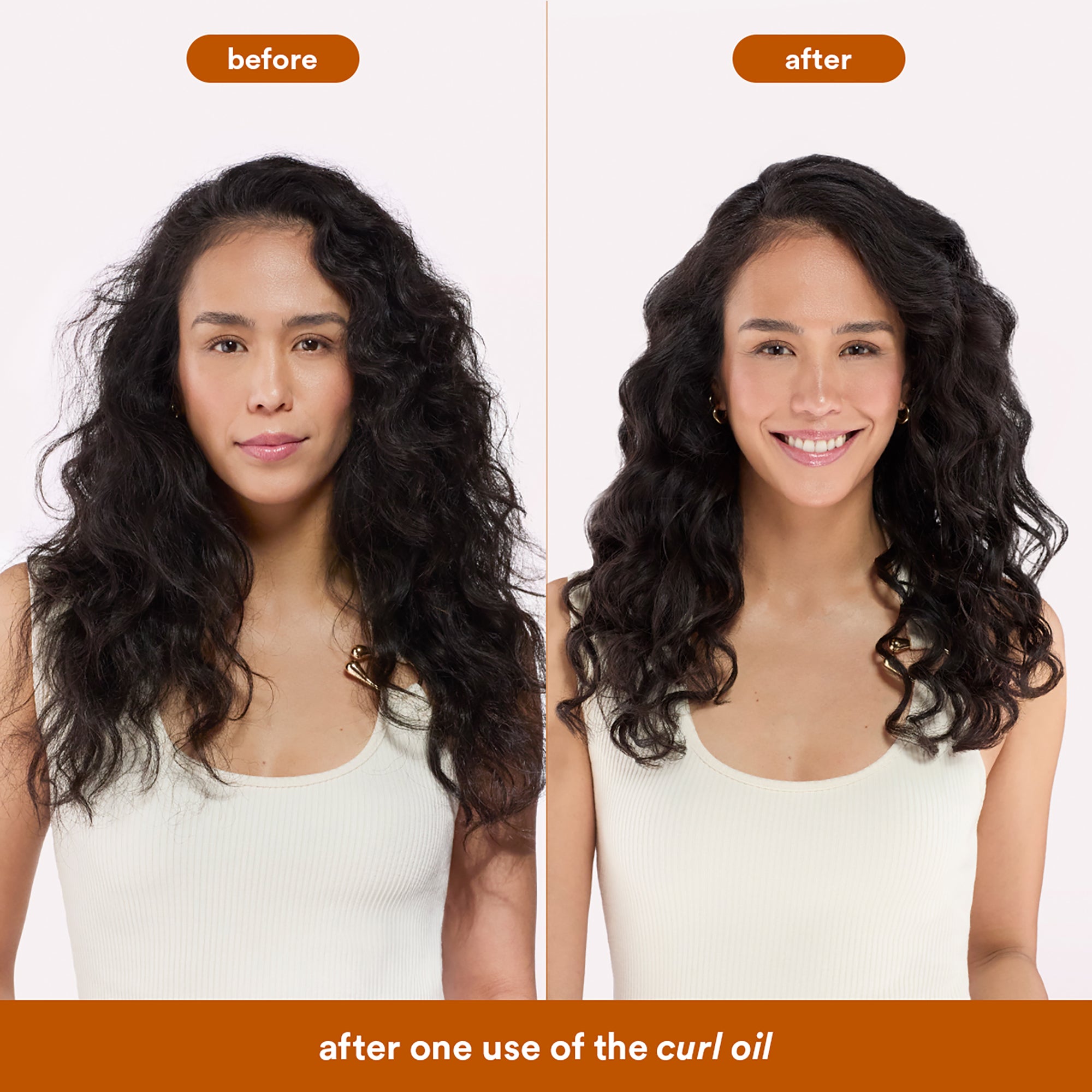 before

after

after one use of the curl oil