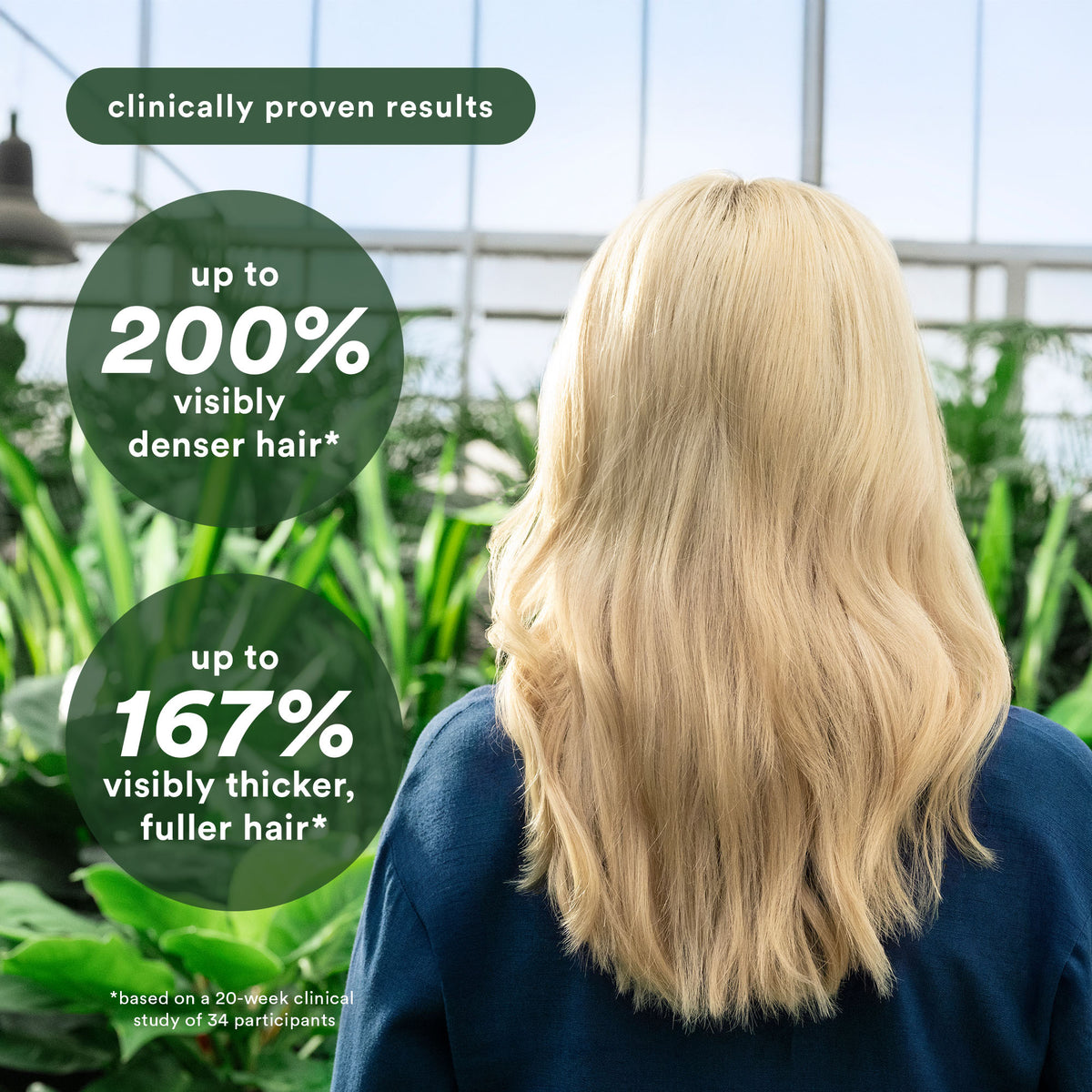 clinically proven results

up to
200%
visibly
denser hair*

up to
167%
visibly thicker,
fuller hair*

*based on a 20-week clinical study of 34 participants