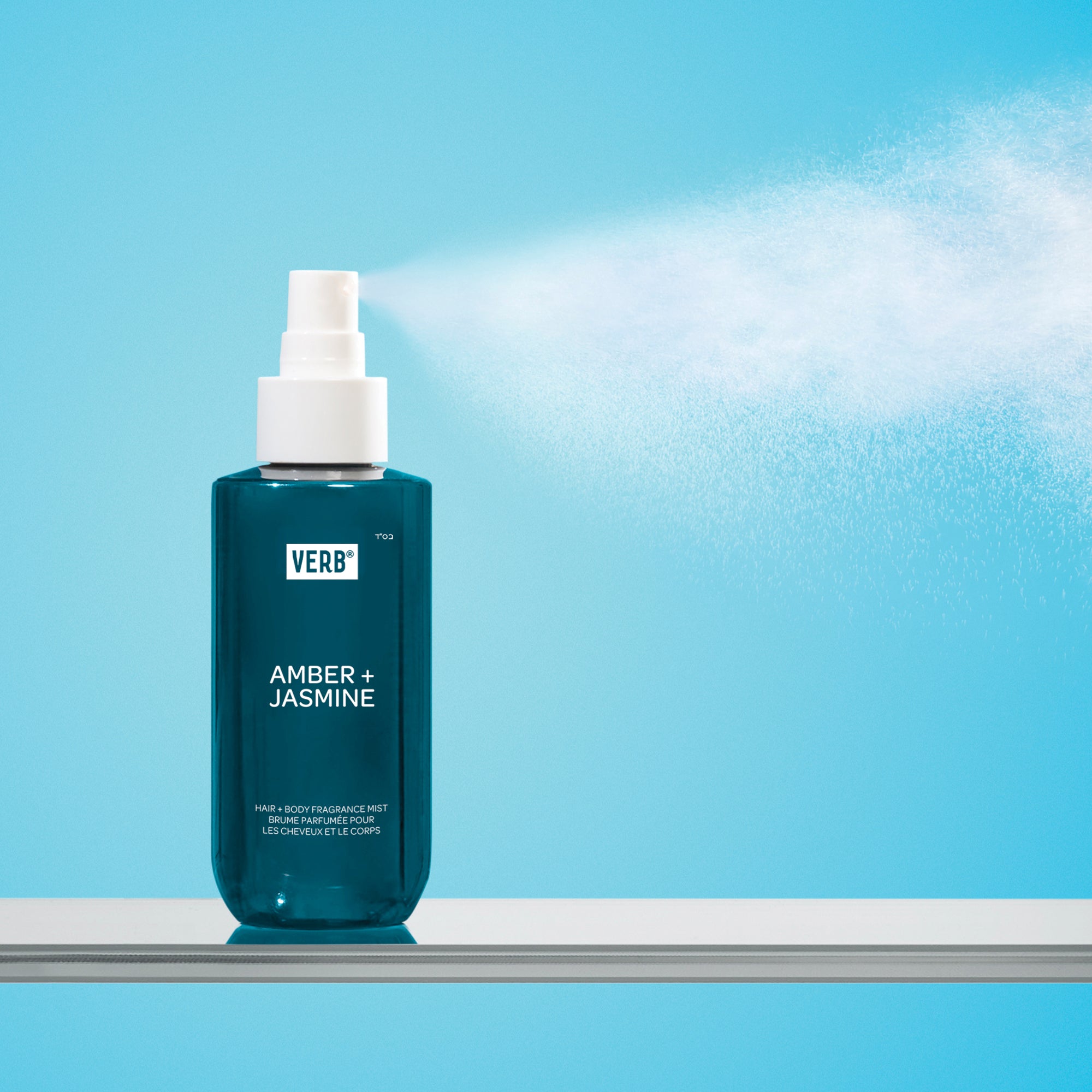 בס"ד

VERB®

AMBER + JASMINE

HAIR + BODY FRAGRANCE MIST
BRUME PARFUMÉE POUR LES CHEVEUX ET LE CORPS