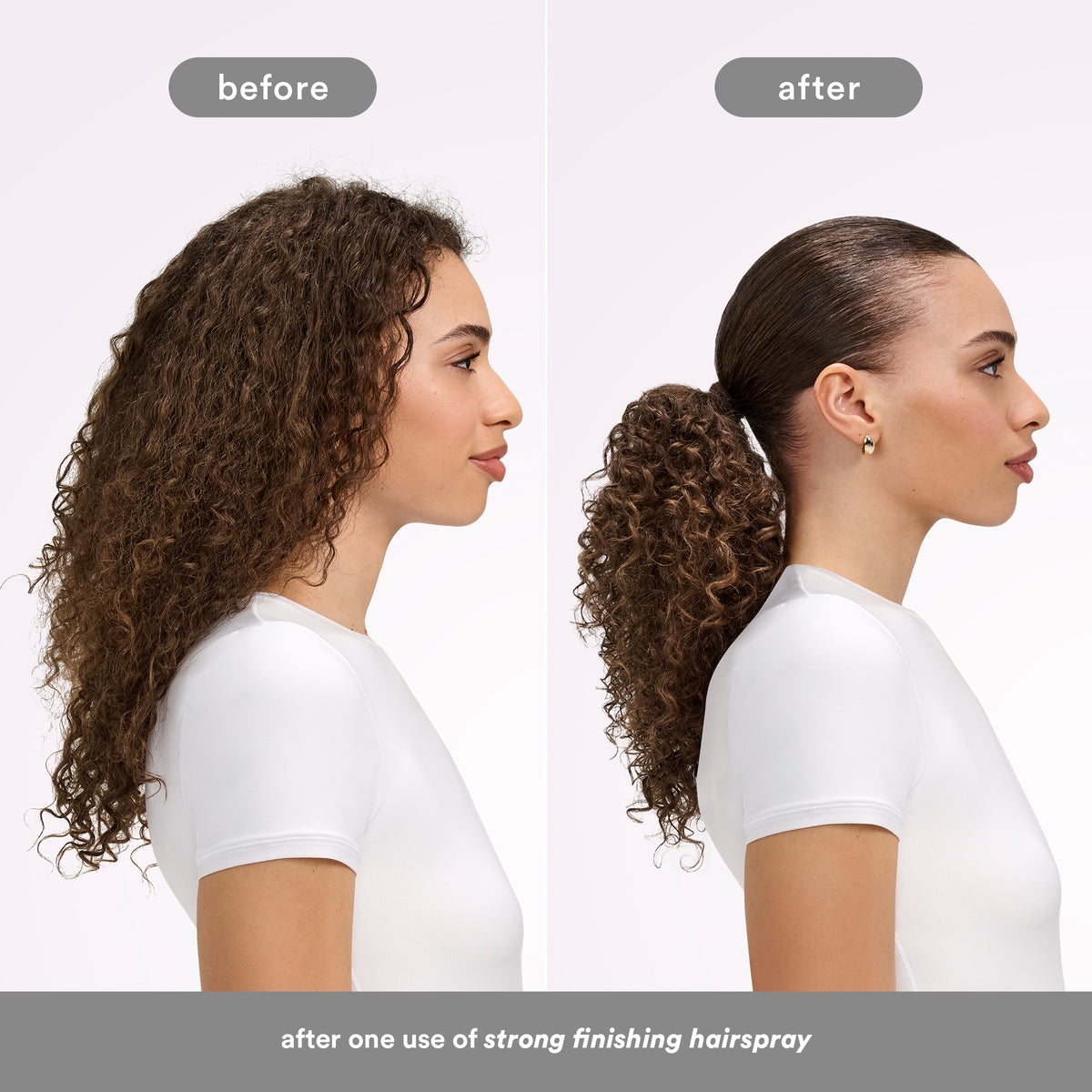 before

after

after one use of strong finishing hairspray