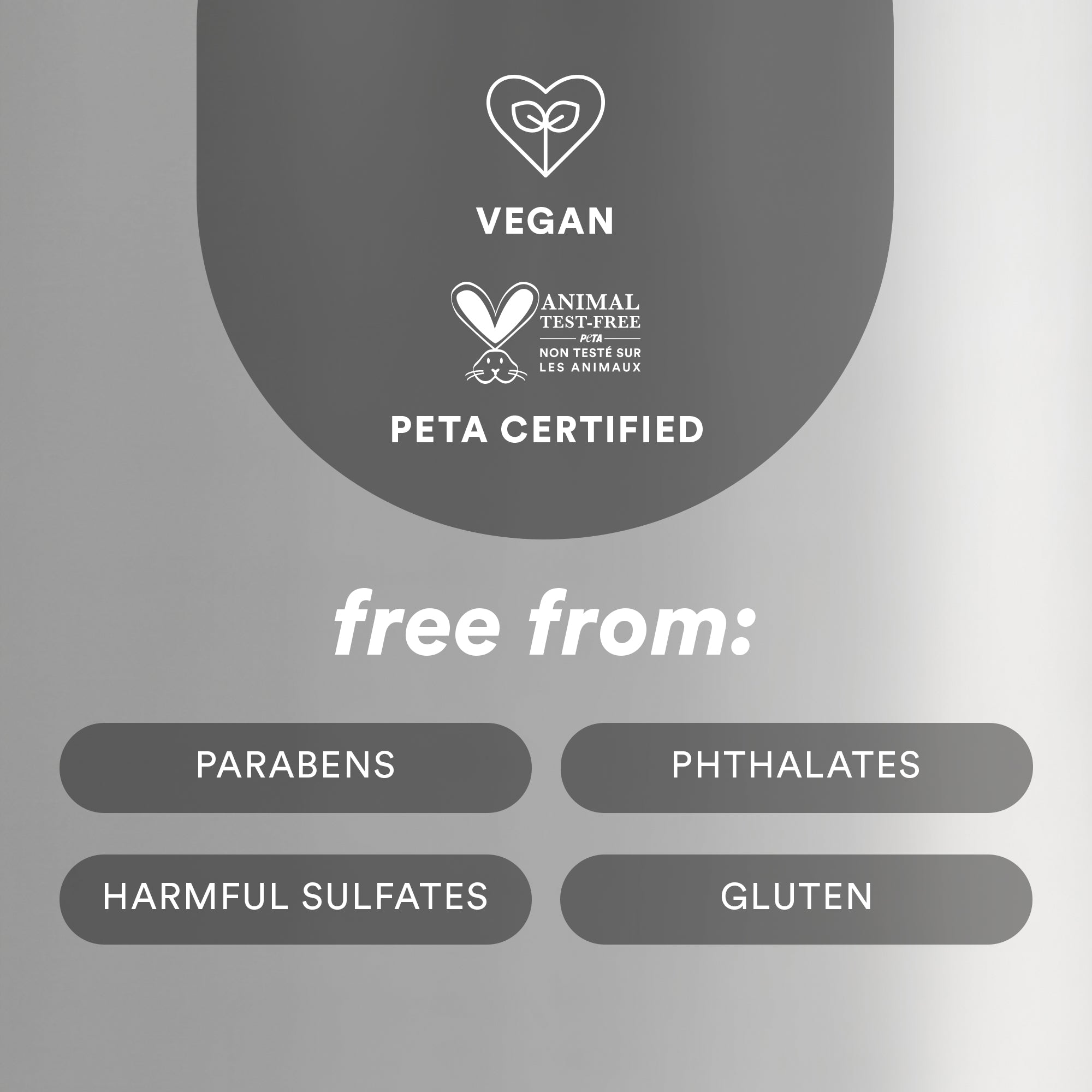 VEGAN

ANIMAL TEST-FREE
PeTA
NON TESTÉ SUR LES ANIMAUX

PETA CERTIFIED

free from:

PARABENS

PHTHALATES

HARMFUL SULFATES

GLUTEN