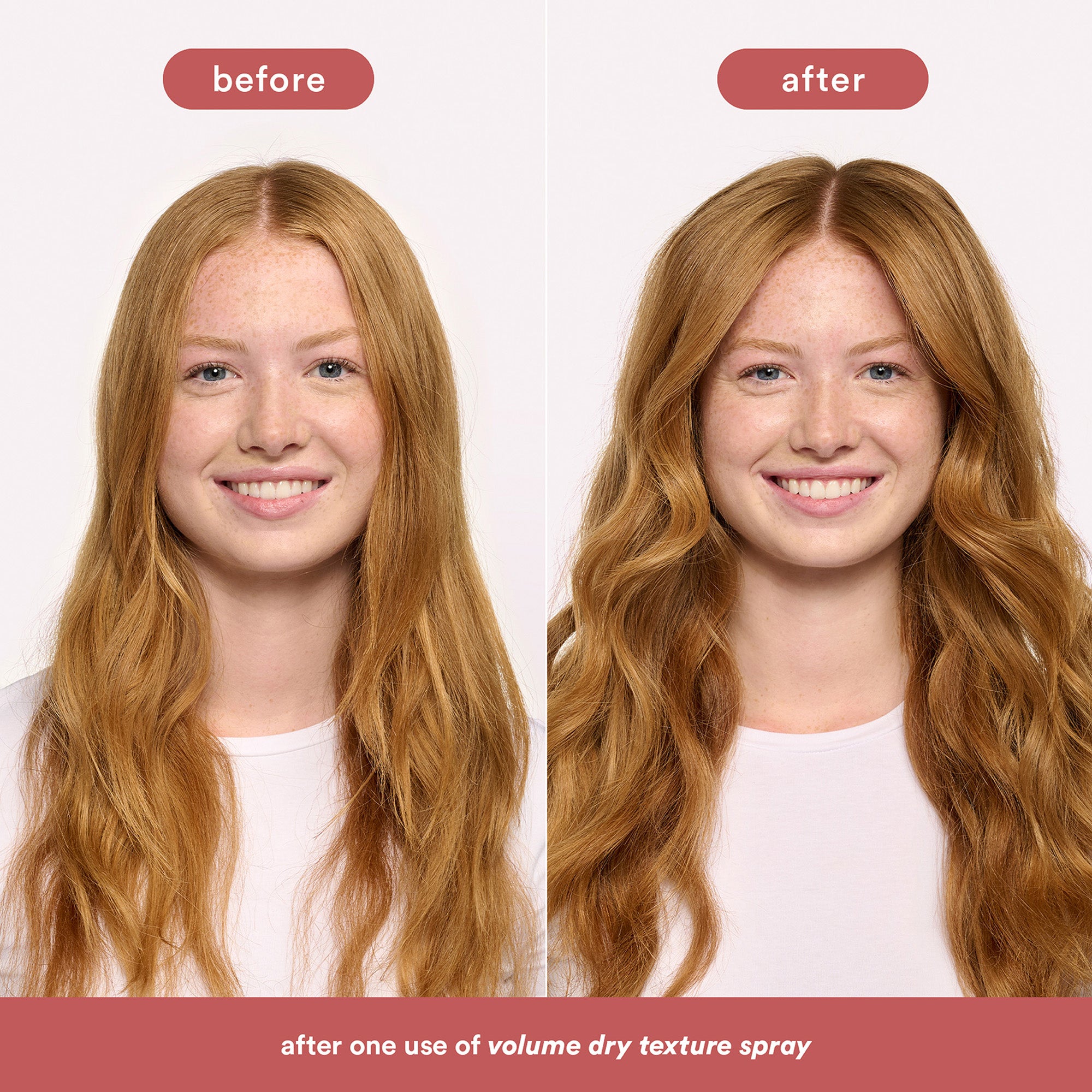 before

after

after one use of volume dry texture spray