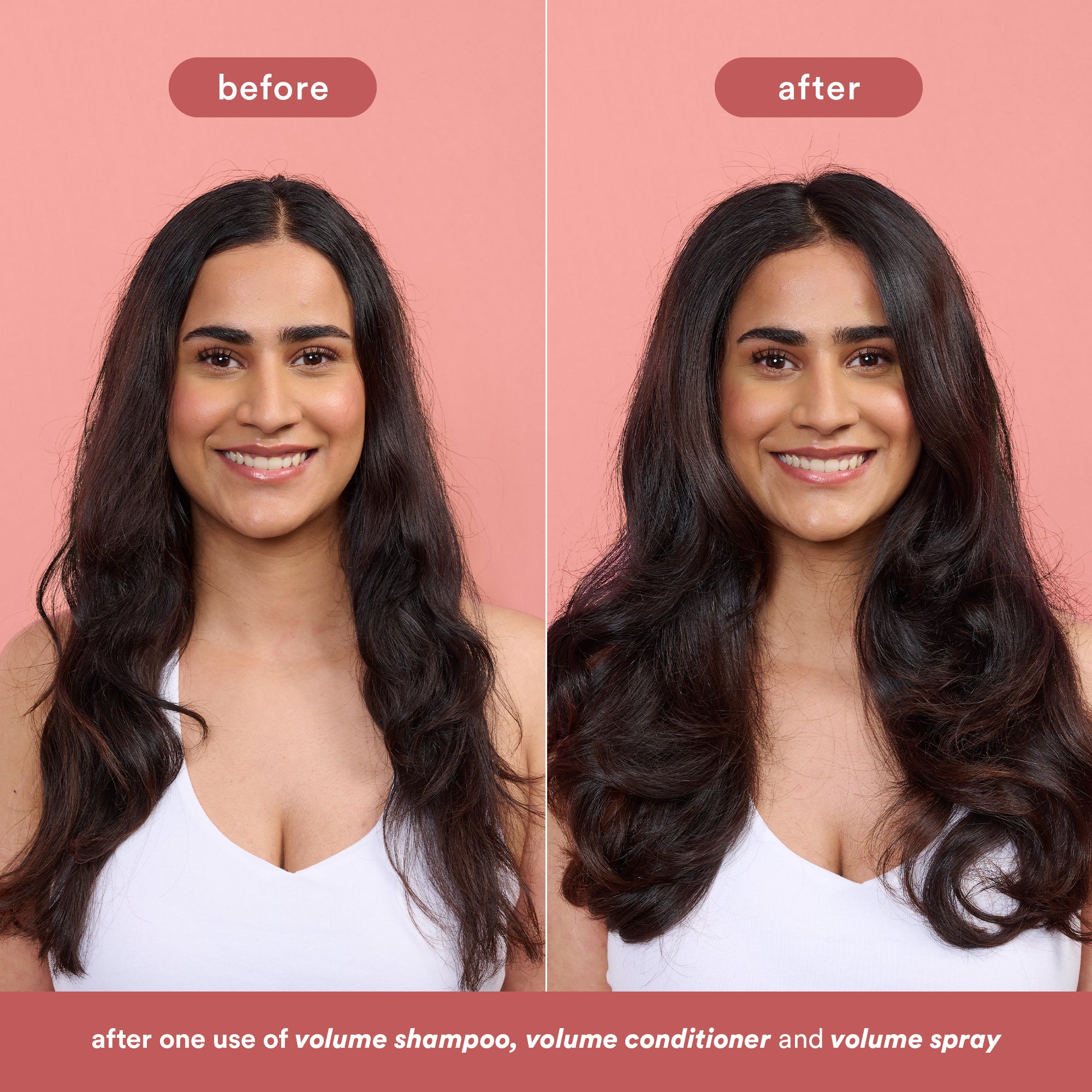 before

after

after one use of volume shampoo, volume conditioner and volume spray