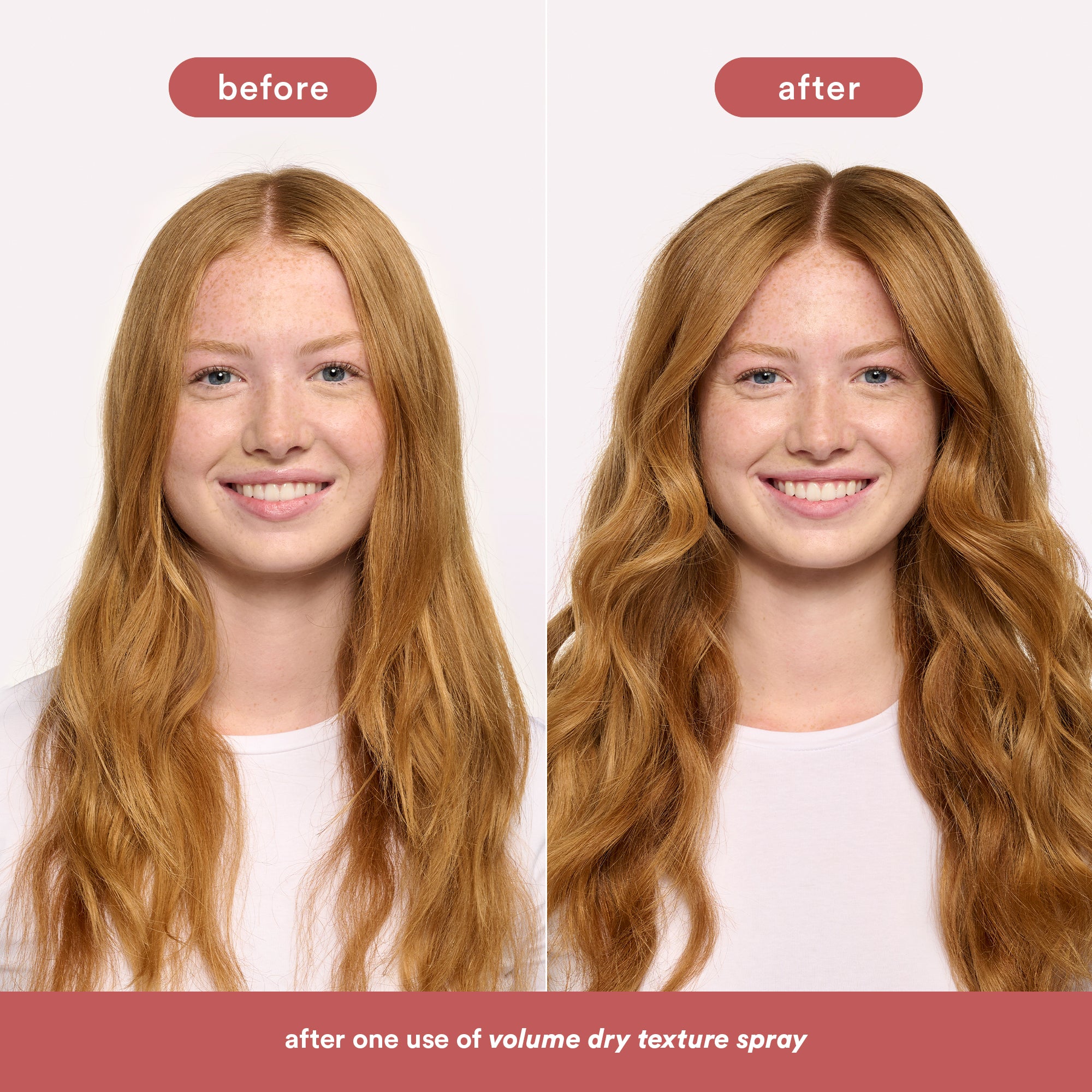 before

after

after one use of volume dry texture spray